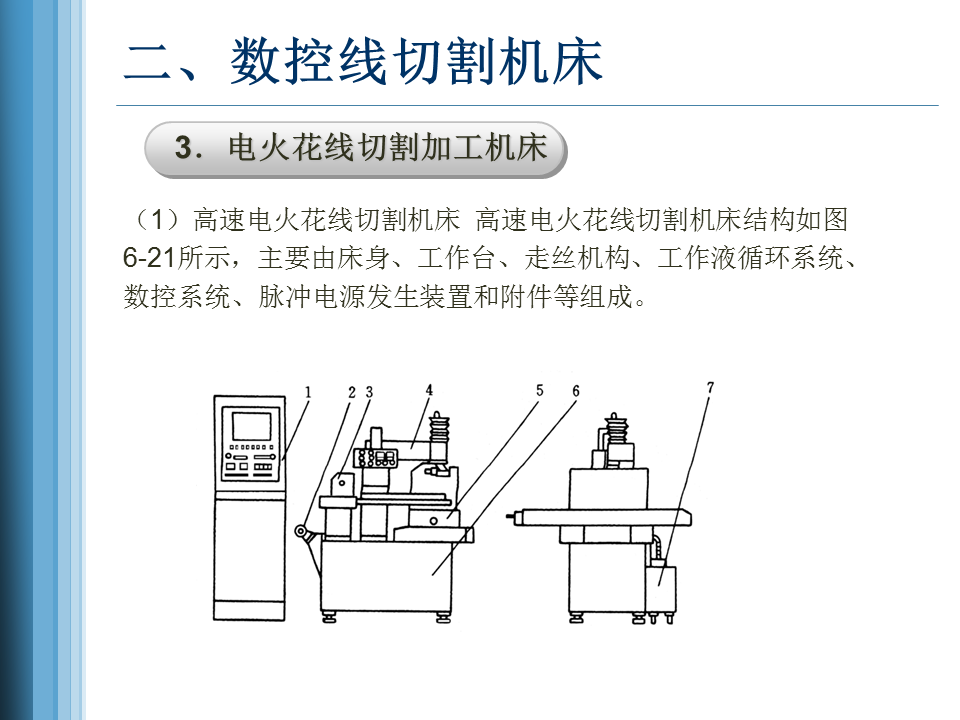 二、数控线切割机床

3．电火花线切割加工机床

（1）高速电火花线切割机床 高速电火花线切割机床结构如图6-21所示，主要由床身、工作台、走丝机构、工作液循环系统、数控系统、脉冲电源发生装置和附件等组成。

1 2 3 4 5 6 7