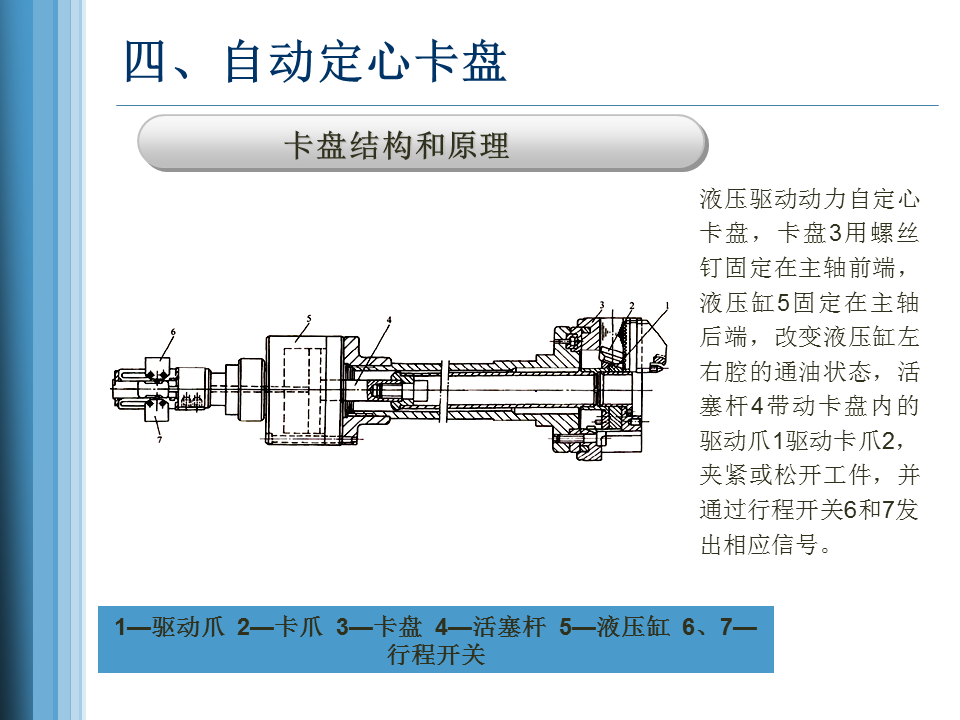 四、自动定心卡盘

卡盘结构和原理

6

7

5

4

3

2

1

液压驱动动力自定心卡盘，卡盘3用螺丝钉固定在主轴前端，液压缸5固定在主轴后端，改变液压缸左右腔的通油状态，活塞杆4带动卡盘内的驱动爪1驱动卡爪2，夹紧或松开工件，并通过行程开关6和7发出相应信号。

1—驱动爪 2—卡爪 3—卡盘 4—活塞杆 5—液压缸 6、7—行程开关