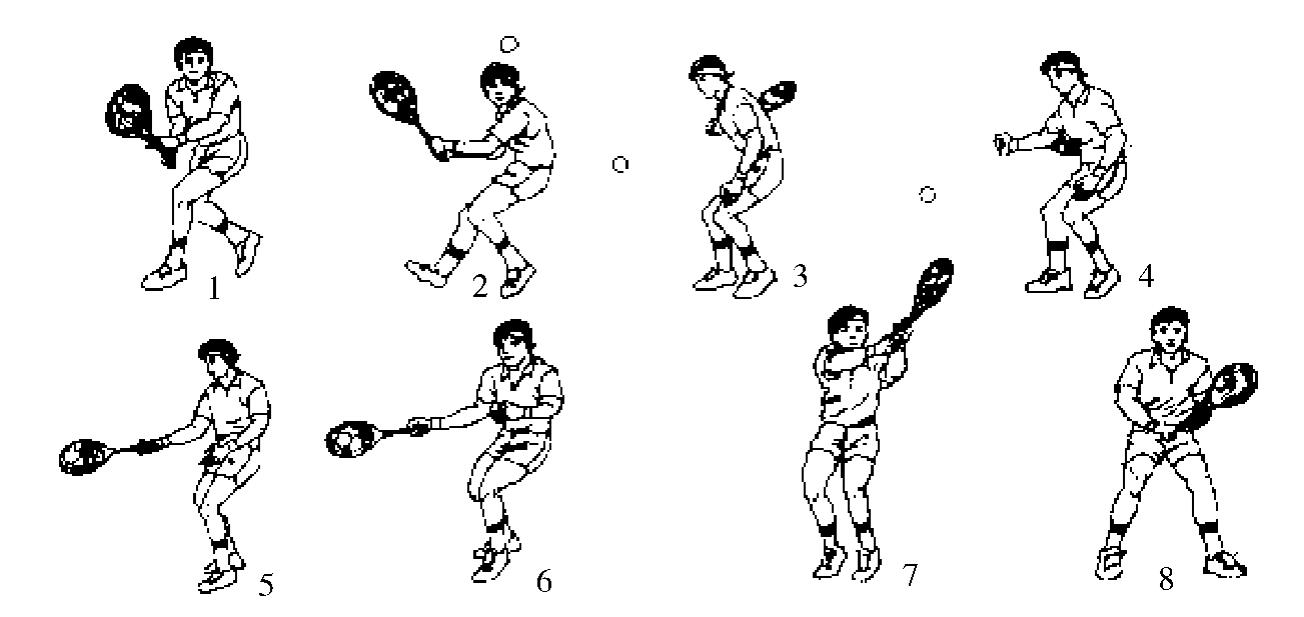 1
2
3
4
5
6
7
8