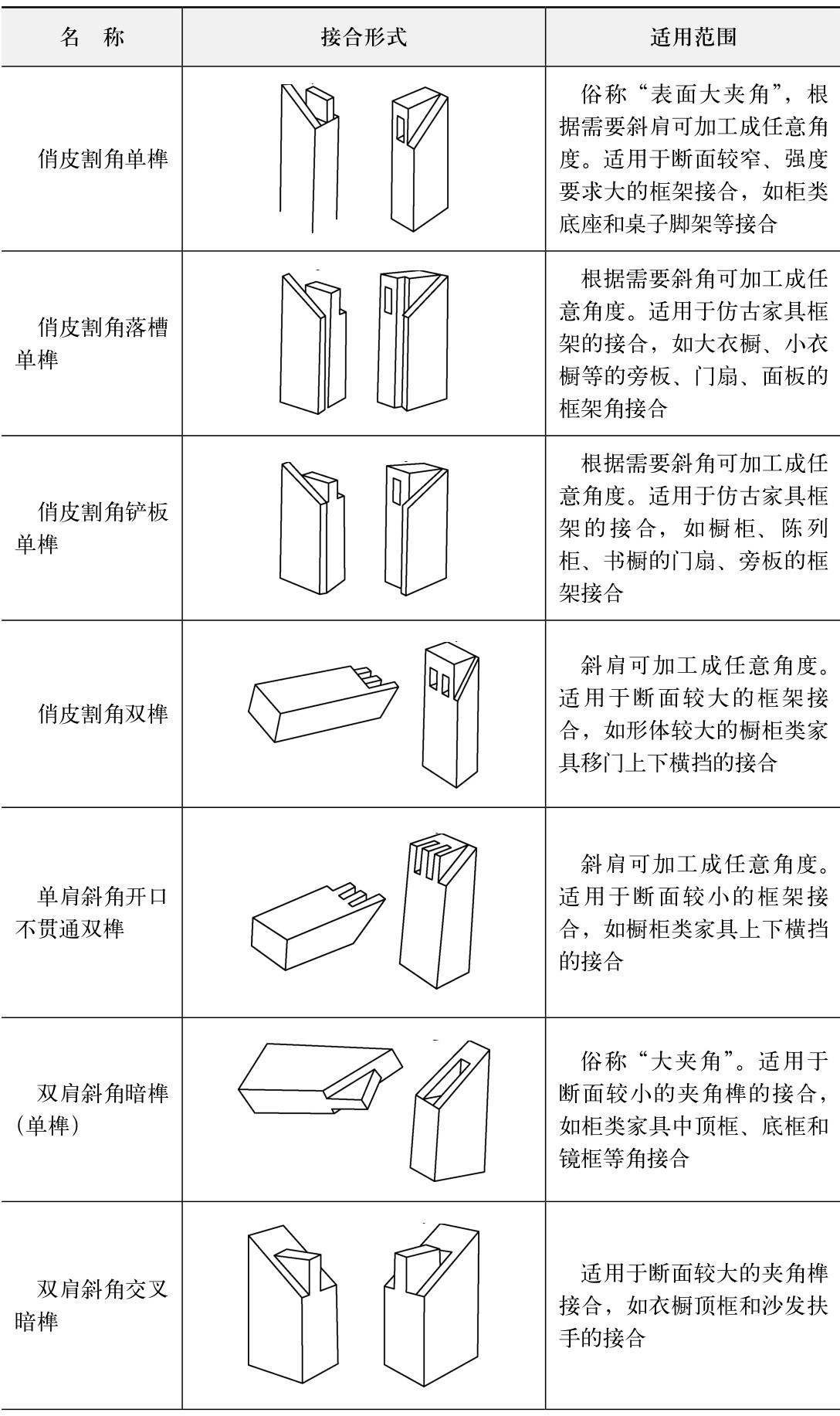 | 名　称 | 接合形式 | 适用范围 |
|---|---|---|
| 俏皮割角单榫 |  | 俗称“表面大夹角”，根据需要斜肩可加工成任意角度。适用于断面较窄、强度要求大的框架接合，如柜类底座和桌子脚架等接合 |
| 俏皮割角落槽单榫 |  | 根据需要斜角可加工成任意角度。适用于仿古家具框架的接合，如大衣橱、小衣橱等的旁板、门扇、面板的框架角接合 |
| 俏皮割角铲板单榫 |  | 根据需要斜角可加工成任意角度。适用于仿古家具框架的接合，如橱柜、陈列柜、书橱的门扇、旁板的框架接合 |
| 俏皮割角双榫 |  | 斜肩可加工成任意角度。适用于断面较大的框架接合，如形体较大的橱柜类家具移门上下横挡的接合 |
| 单肩斜角开口不贯通双榫 |  | 斜肩可加工成任意角度。适用于断面较小的框架接合，如橱柜类家具上下横挡的接合 |
| 双肩斜角暗榫（单榫） |  | 俗称“大夹角”。适用于断面较小的夹角榫的接合，如柜类家具中顶框、底框和镜框等角接合 |
| 双肩斜角交叉暗榫 |  | 适用于断面较大的夹角榫接合，如衣橱顶框和沙发扶手的接合 |