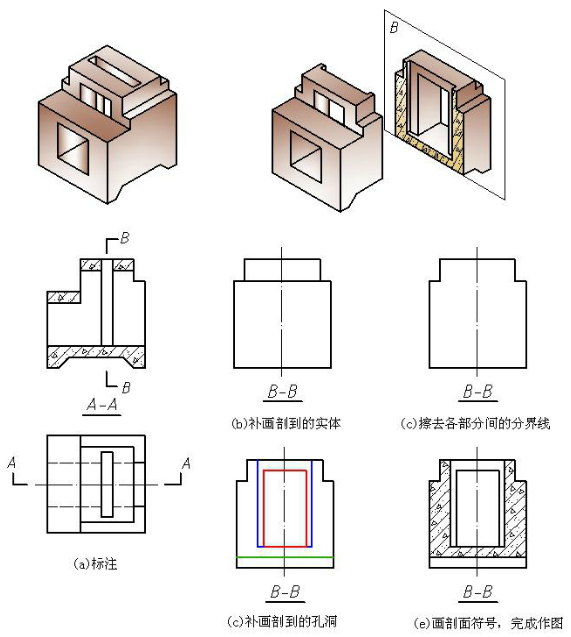 B

B

B

A-A

B-B

(b)补画剖到的实体

B-B

(c)擦去各部分间的分界线

A

A

(a)标注

B-B

(c)补画剖到的孔洞

B-B

(e)画剖面符号，完成作图