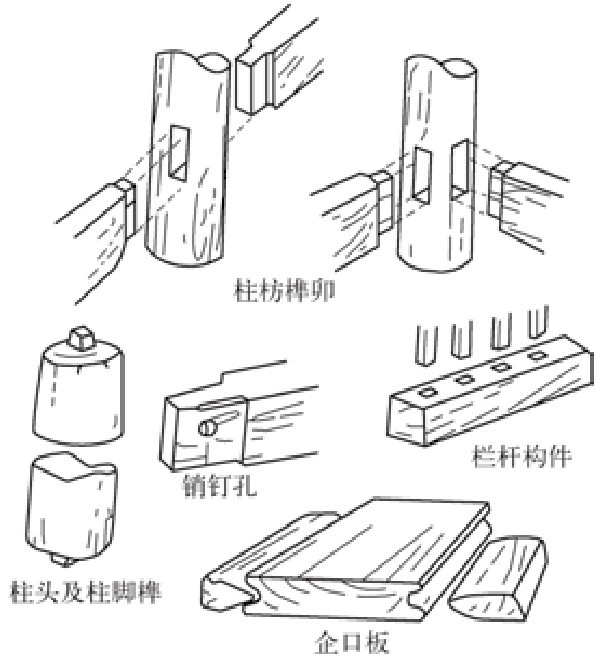 柱枋榫卯

栏杆构件

销钉孔

柱头及柱脚榫

企口板