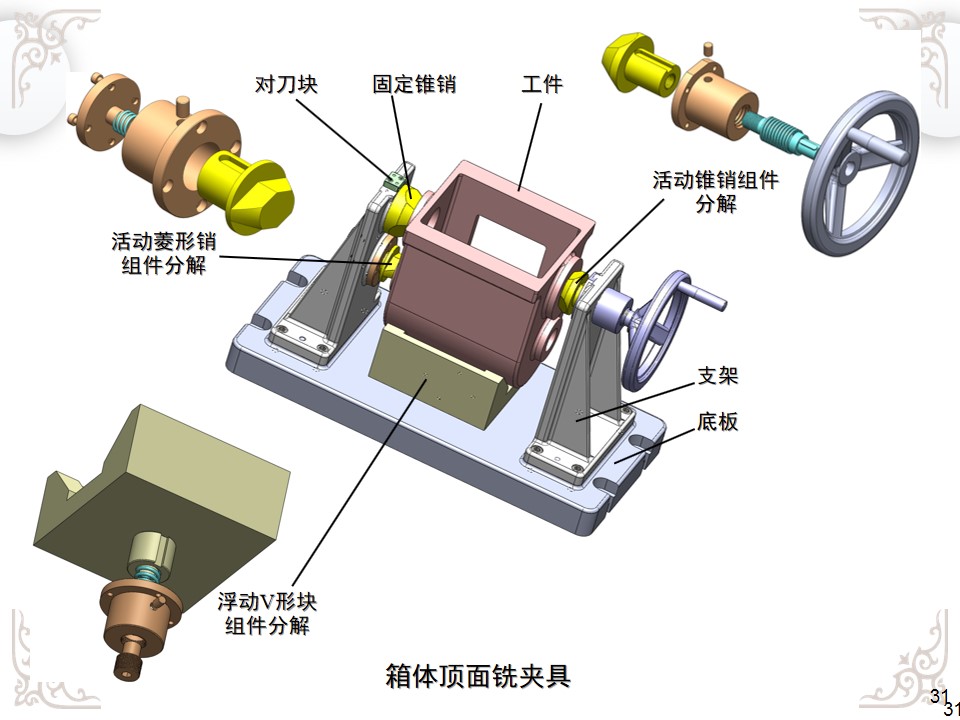 对刀块

固定锥销

工件

活动锥销组件分解

活动菱形销组件分解

支架

底板

浮动V形块组件分解

箱体顶面铣夹具

31
31