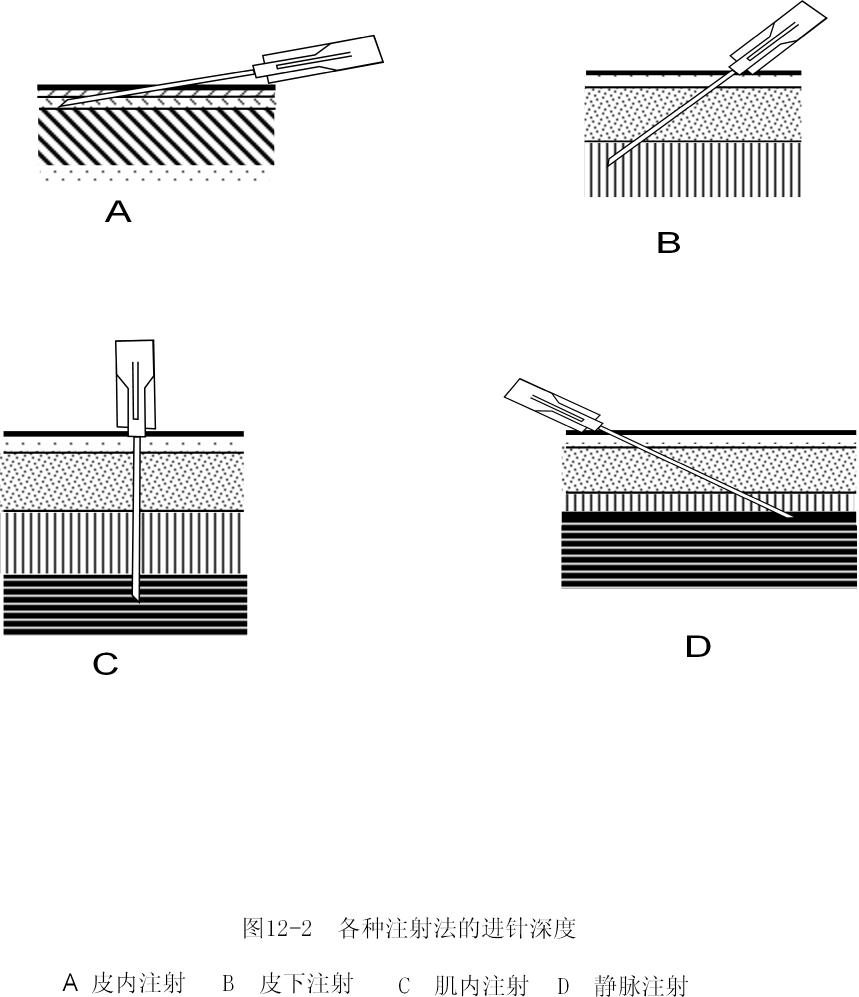 A

B

C

D

图12-2　各种注射法的进针深度

A 皮内注射　B　皮下注射　C　肌内注射　D　静脉注射