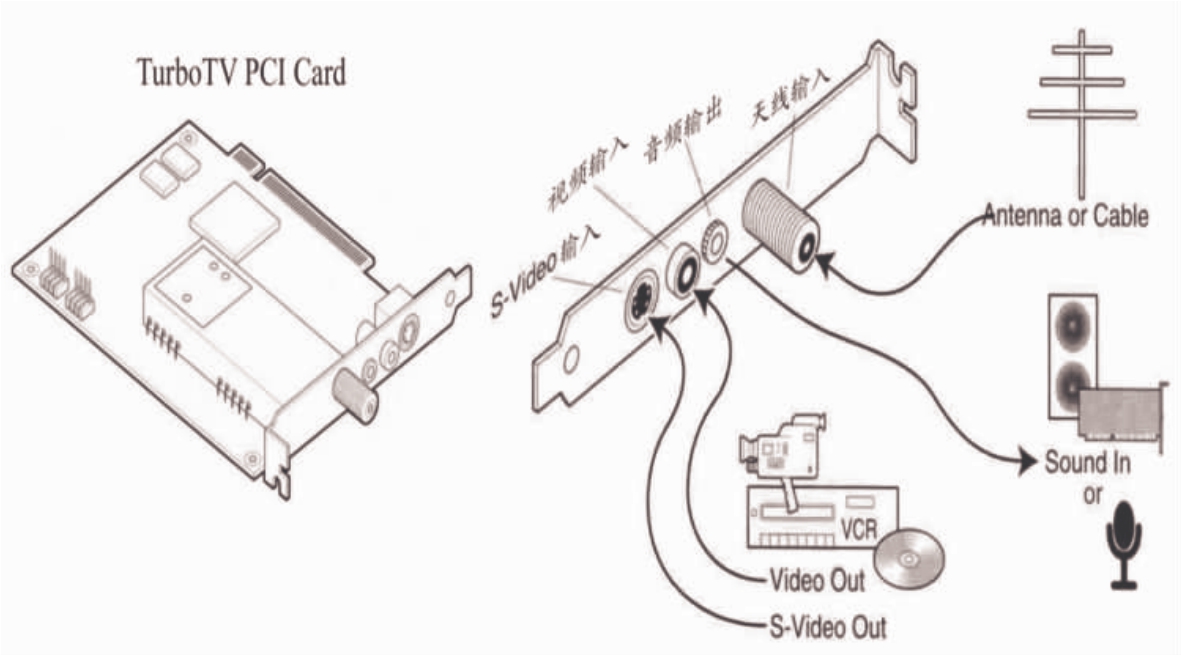 TurboTV PCI Card

S-Video 输入

视频输入

音频输出

天线输入

Antenna or Cable

Sound In or

VCR

Video Out

S-Video Out