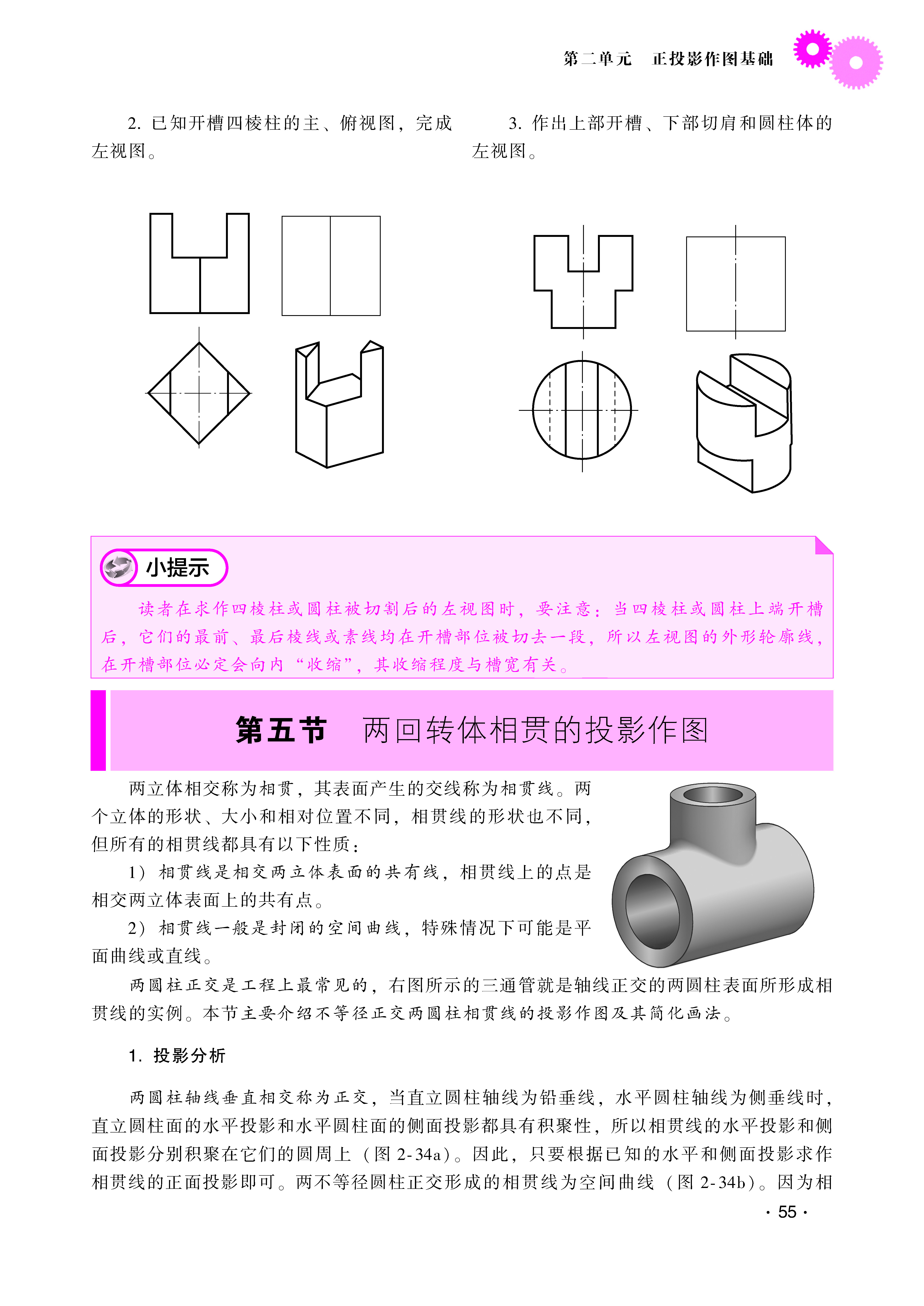 第二单元　正投影作图基础

2. 已知开槽四棱柱的主、俯视图，完成左视图。

3. 作出上部开槽、下部切肩和圆柱体的左视图。

小提示

读者在求作四棱柱或圆柱被切割后的左视图时，要注意：当四棱柱或圆柱上端开槽后，它们的最前、最后棱线或素线均在开槽部位被切去一段，所以左视图的外形轮廓线，在开槽部位必定会向内“收缩”，其收缩程度与槽宽有关。

第五节　两回转体相贯的投影作图

两立体相交称为相贯，其表面产生的交线称为相贯线。两个立体的形状、大小和相对位置不同，相贯线的形状也不同，但所有的相贯线都具有以下性质：

1）相贯线是相交两立体表面的共有线，相贯线上的点是相交两立体表面上的共有点。

2）相贯线一般是封闭的空间曲线，特殊情况下可能是平面曲线或直线。

两圆柱正交是工程上最常见的，右图所示的三通管就是轴线正交的两圆柱表面所形成相贯线的实例。本节主要介绍不等径正交两圆柱相贯线的投影作图及其简化画法。

1. 投影分析

两圆柱轴线垂直相交称为正交，当直立圆柱轴线为铅垂线，水平圆柱轴线为侧垂线时，直立圆柱面的水平投影和水平圆柱面的侧面投影都具有积聚性，所以相贯线的水平投影和侧面投影分别积聚在它们的圆周上（图 2-34a）。因此，只要根据已知的水平和侧面投影求作相贯线的正面投影即可。两不等径圆柱正交形成的相贯线为空间曲线（图 2-34b）。因为相

· 55 ·