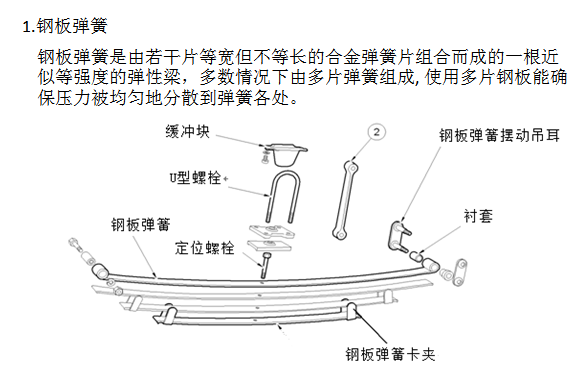 1.钢板弹簧

钢板弹簧是由若干片等宽但不等长的合金弹簧片组合而成的一根近似等强度的弹性梁，多数情况下由多片弹簧组成, 使用多片钢板能确保压力被均匀地分散到弹簧各处。

缓冲块

2

钢板弹簧摆动吊耳

U型螺栓

衬套

钢板弹簧

定位螺栓

钢板弹簧卡夹