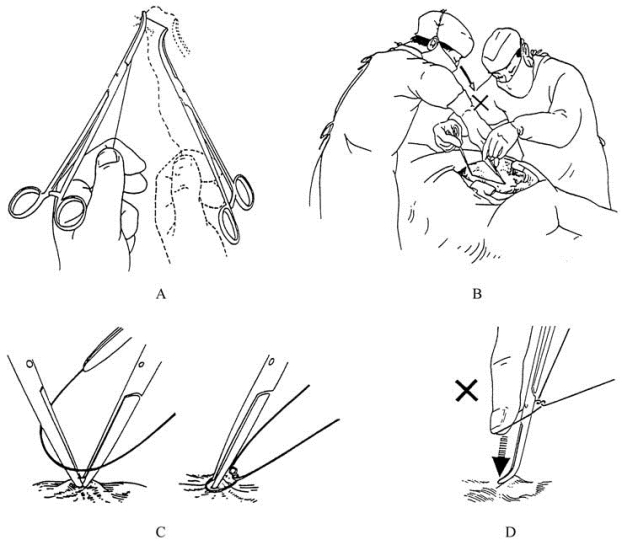 A

B

C

D