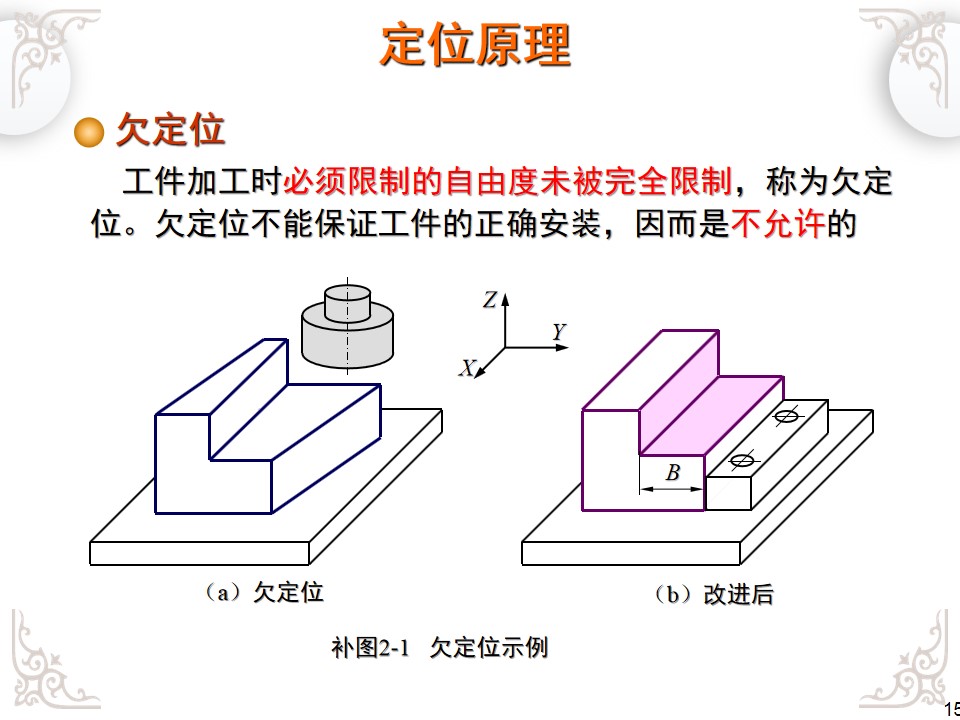 定位原理

欠定位

工件加工时必须限制的自由度未被完全限制，称为欠定位。欠定位不能保证工件的正确安装，因而是不允许的

Z

Y

X

B

（a）欠定位

（b）改进后

补图2-1 欠定位示例

15