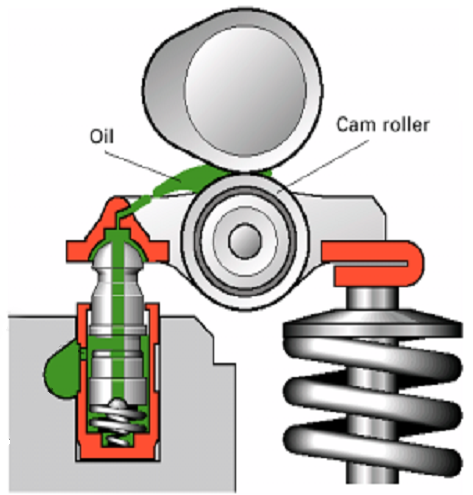 Oil

Cam roller