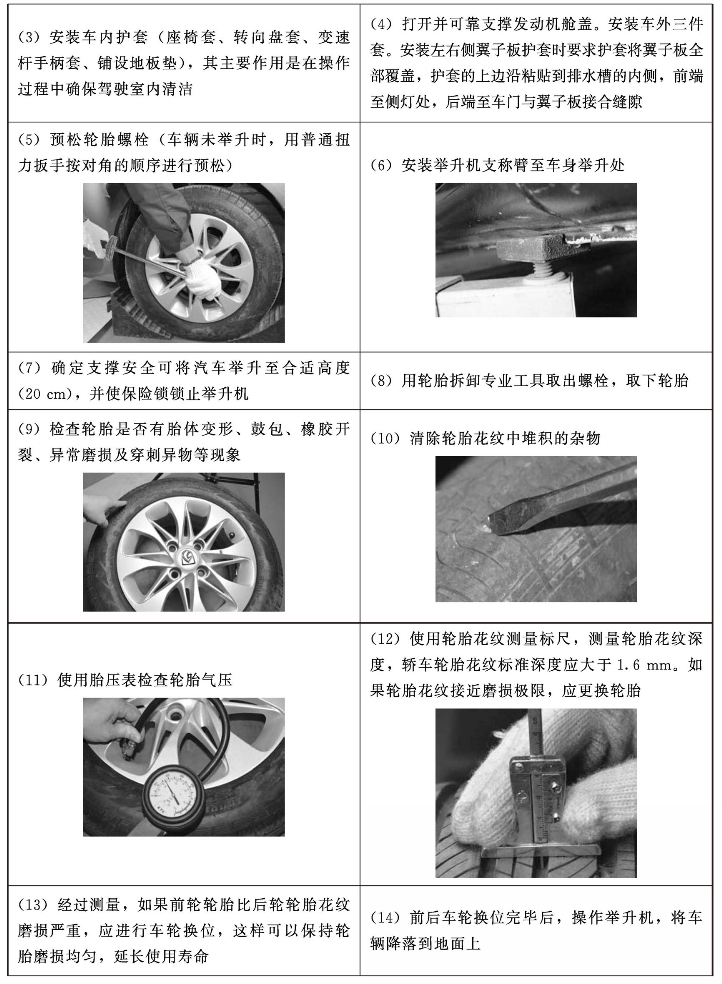 | (3) 安装车内护套（座椅套、转向盘套、变速杆手柄套、铺设地板垫），其主要作用是在操作过程中确保驾驶室内清洁 | (4) 打开并可靠支撑发动机舱盖。安装车外三件套。安装左右侧翼子板护套时要求护套将翼子板全部覆盖，护套的上边沿粘贴到排水槽的内侧，前端至侧灯处，后端至车门与翼子板接合缝隙 |
|---|---|
| (5) 预松轮胎螺栓（车辆未举升时，用普通扭力扳手按对角的顺序进行预松） | (6) 安装举升机支称臂至车身举升处 |
| (7) 确定支撑安全可将汽车举升至合适高度(20 cm)，并使保险锁锁止举升机 | (8) 用轮胎拆卸专业工具取出螺栓，取下轮胎 |
| (9) 检查轮胎是否有胎体变形、鼓包、橡胶开裂、异常磨损及穿刺异物等现象 | (10) 清除轮胎花纹中堆积的杂物 |
| (11) 使用胎压表检查轮胎气压 | (12) 使用轮胎花纹测量标尺，测量轮胎花纹深度，轿车轮胎花纹标准深度应大于 1.6 mm。如果轮胎花纹接近磨损极限，应更换轮胎 |
| (13) 经过测量，如果前轮轮胎比后轮轮胎花纹磨损严重，应进行车轮换位，这样可以保持轮胎磨损均匀，延长使用寿命 | (14) 前后车轮换位完毕后，操作举升机，将车辆降落到地面上 |