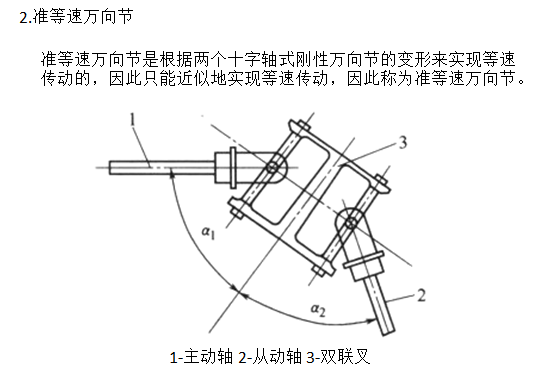 2.准等速万向节

准等速万向节是根据两个十字轴式刚性万向节的变形来实现等速传动的，因此只能近似地实现等速传动，因此称为准等速万向节。

1

3

$\alpha_1$

$\alpha_2$

2

1-主动轴 2-从动轴 3-双联叉