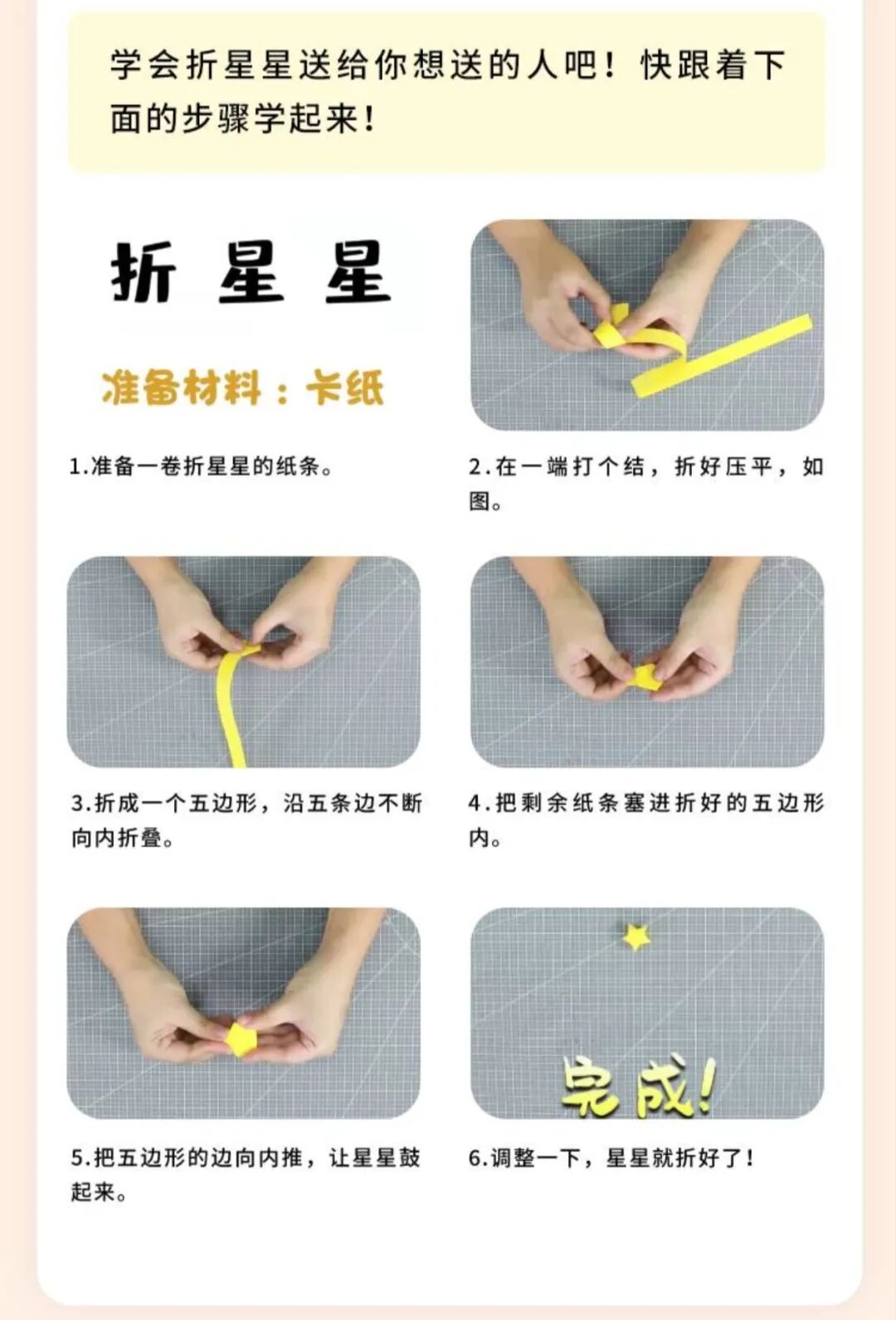 学会折星星送给你想送的人吧！快跟着下面的步骤学起来！

折 星 星

准备材料：卡纸

1.准备一卷折星星的纸条。

2.在一端打个结，折好压平，如图。

3.折成一个五边形，沿五条边不断向内折叠。

4.把剩余纸条塞进折好的五边形内。

5.把五边形的边向内推，让星星鼓起来。

完成！

6.调整一下，星星就折好了！