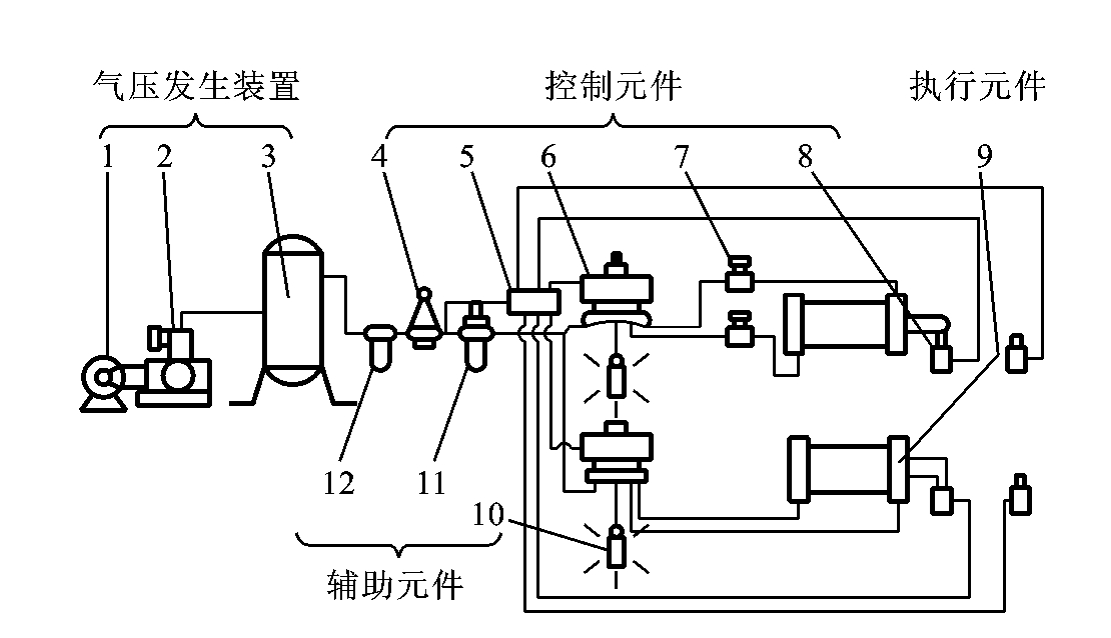 气压发生装置

控制元件

执行元件

1
2
3
4
5
6
7
8
9

12
11
10

辅助元件