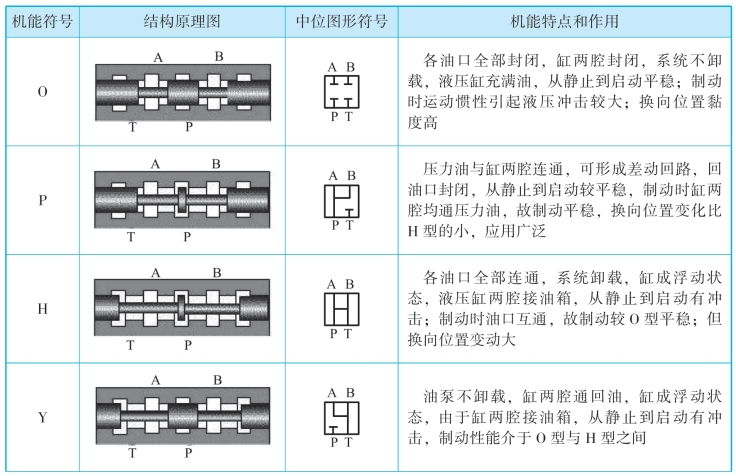 | 机能符号 | 结构原理图 | 中位图形符号 | 机能特点和作用 |
|---|---|---|---|
| O | A B T P | A B P T | 各油口全部封闭，缸两腔封闭，系统不卸载，液压缸充满油，从静止到启动平稳；制动时运动惯性引起液压冲击较大；换向位置黏度高 |
| P | A B T P | A B P T | 压力油与缸两腔连通，可形成差动回路，回油口封闭，从静止到启动较平稳，制动时缸两腔均通压力油，故制动平稳，换向位置变化比H型的小，应用广泛 |
| H | A B T P | A B P T | 各油口全部连通，系统卸载，缸成浮动状态，液压缸两腔接油箱，从静止到启动有冲击；制动时油口互通，故制动较O型平稳；但换向位置变动大 |
| Y | A B T P | A B P T | 油泵不卸载，缸两腔通回油，缸成浮动状态，由于缸两腔接油箱，从静止到启动有冲击，制动性能介于O型与H型之间 |