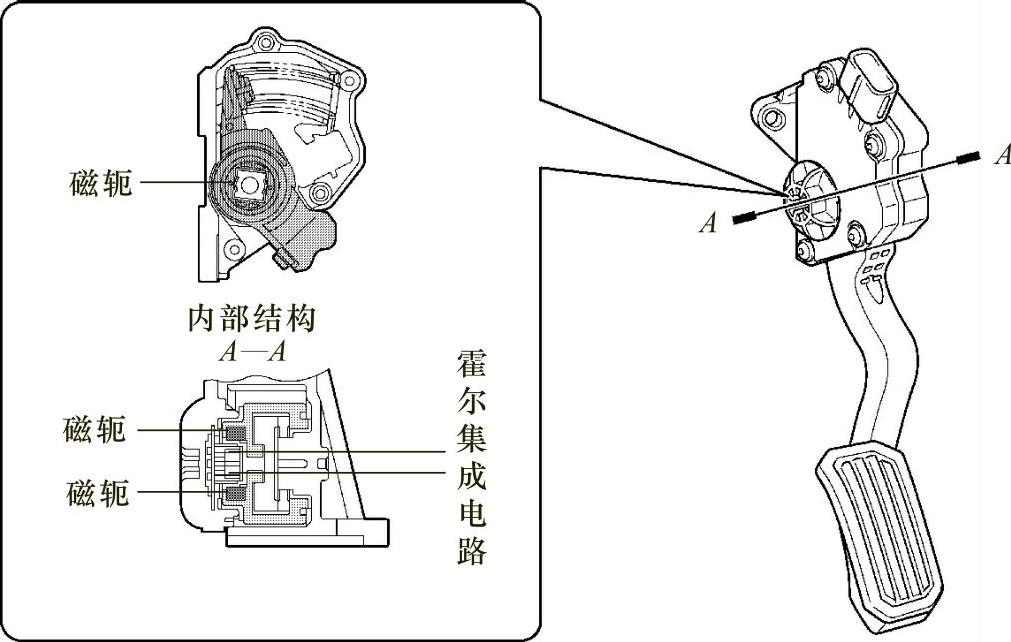 磁轭

内部结构
A—A

磁轭

磁轭

霍尔集成电路

A

A