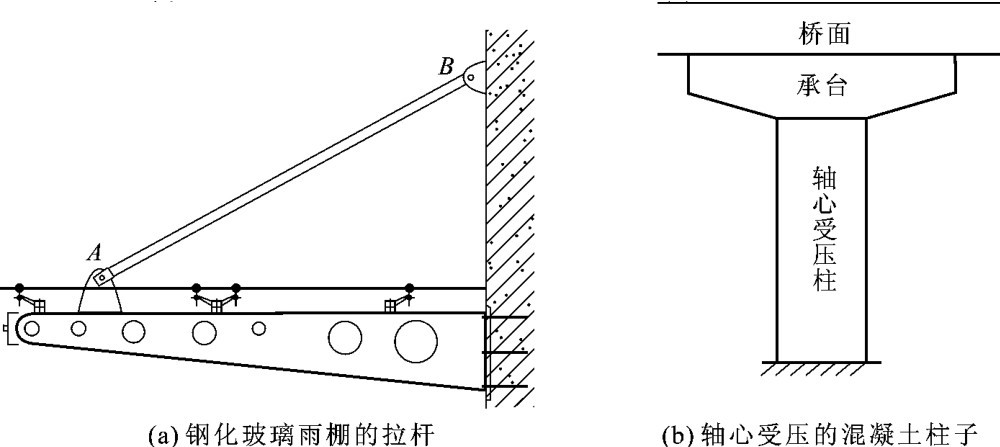 B

A

(a) 钢化玻璃雨棚的拉杆

桥面

承台

轴心受压柱

(b) 轴心受压的混凝土柱子