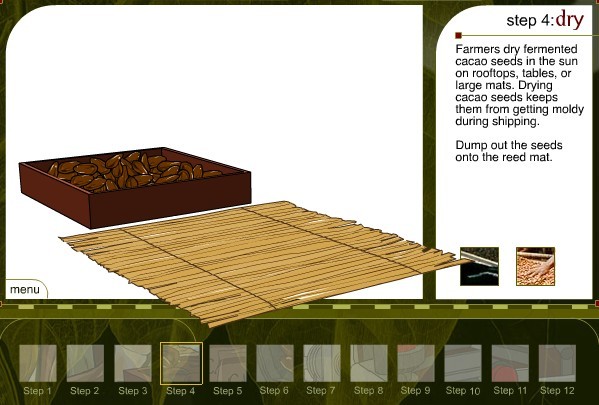 step 4: dry

Farmers dry fermented cacao seeds in the sun on rooftops, tables, or large mats. Drying cacao seeds keeps them from getting moldy during shipping.

Dump out the seeds onto the reed mat.

menu

Step 1 Step 2 Step 3 Step 4 Step 5 Step 6 Step 7 Step 8 Step 9 Step 10 Step 11 Step 12