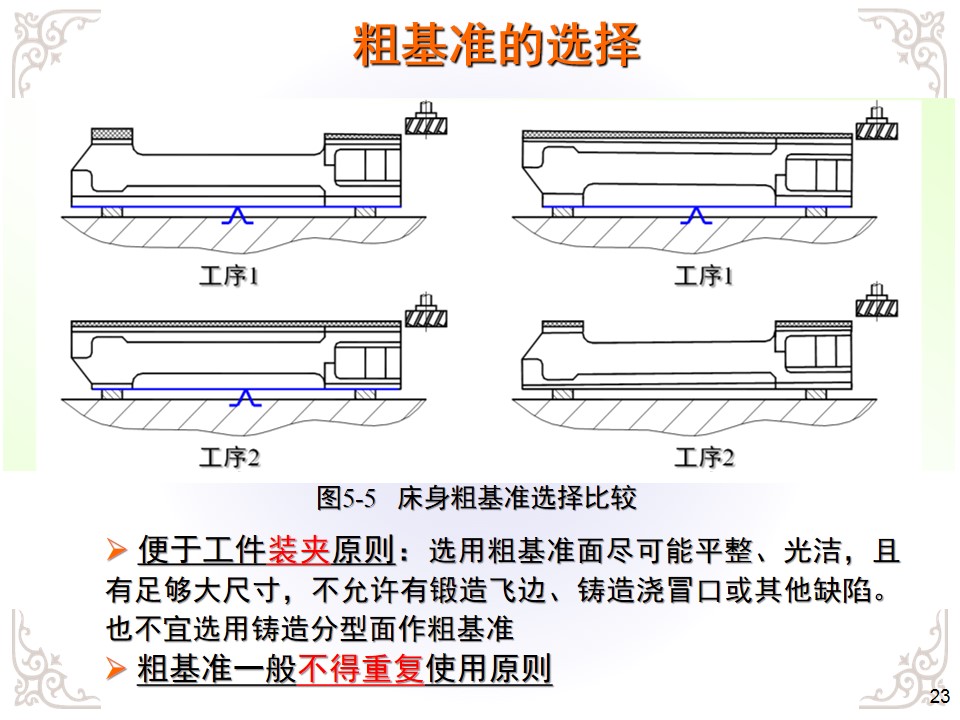 粗基准的选择

工序1

工序1

工序2

工序2

图5-5　床身粗基准选择比较

➢ 便于工件装夹原则：选用粗基准面尽可能平整、光洁，且有足够大尺寸，不允许有锻造飞边、铸造浇冒口或其他缺陷。也不宜选用铸造分型面作粗基准

➢ 粗基准一般不得重复使用原则

23