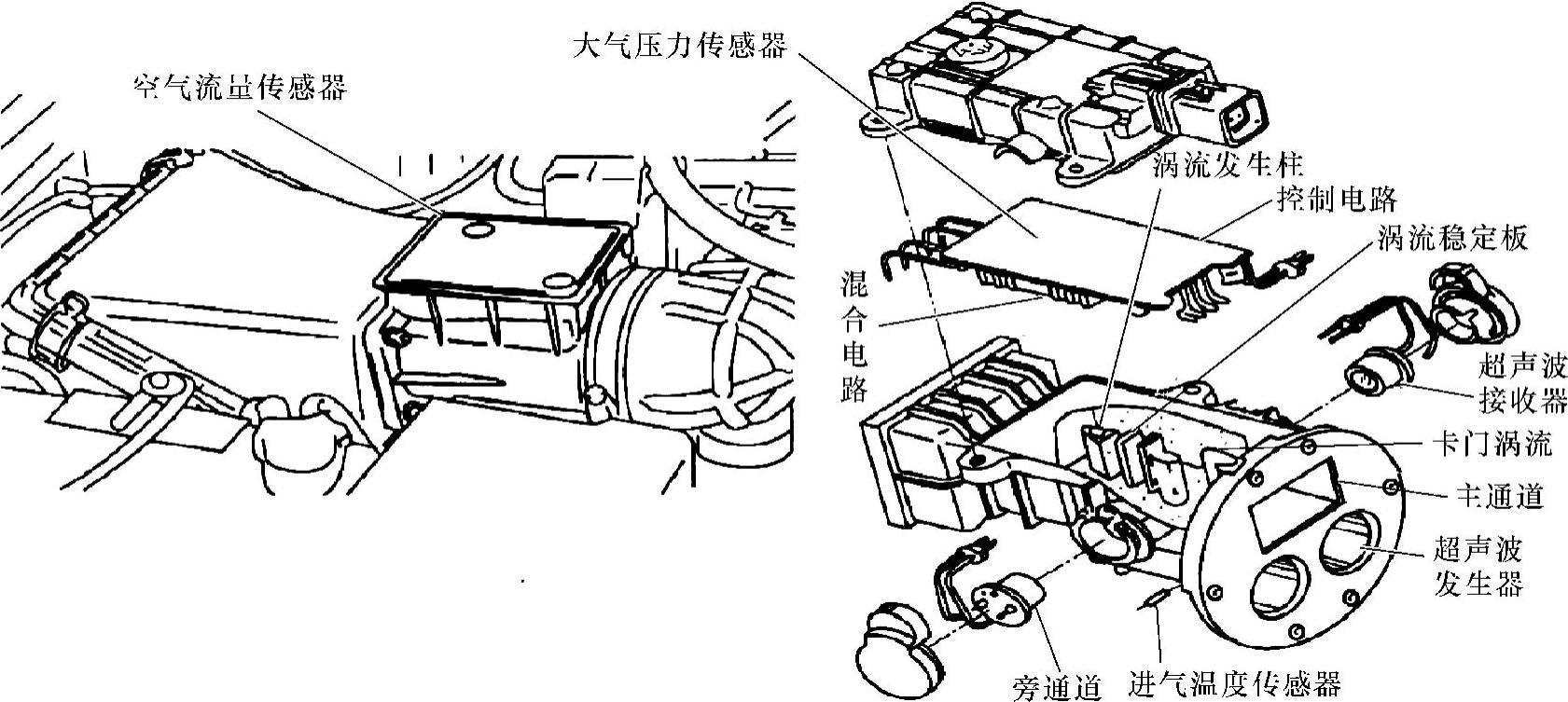 空气流量传感器

大气压力传感器

涡流发生柱

控制电路

涡流稳定板

混合电路

超声波接收器

卡门涡流

主通道

超声波发生器

旁通道

进气温度传感器