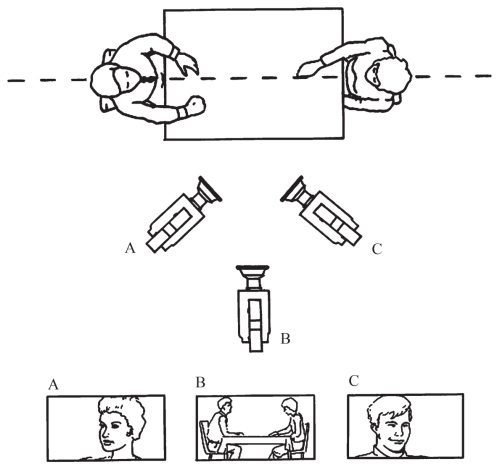 A
C
B
A
B
C