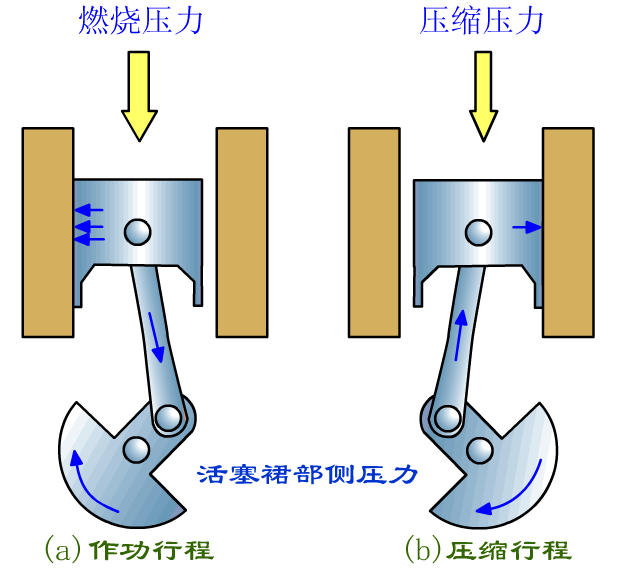 燃烧压力

压缩压力

活塞裙部侧压力

(a) 作功行程

(b) 压缩行程