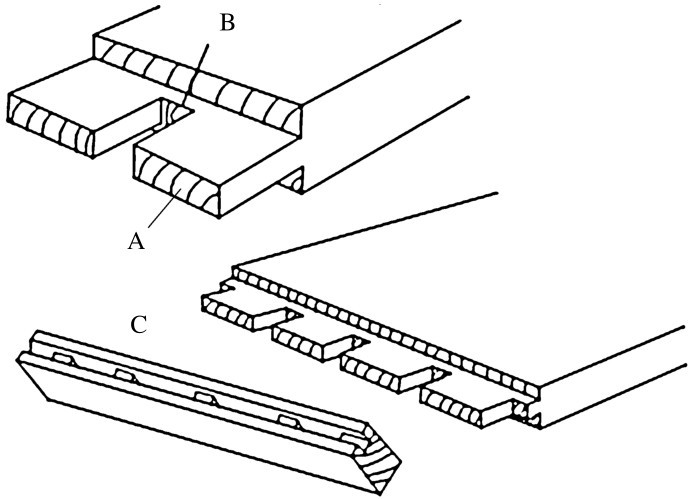 B

A

C