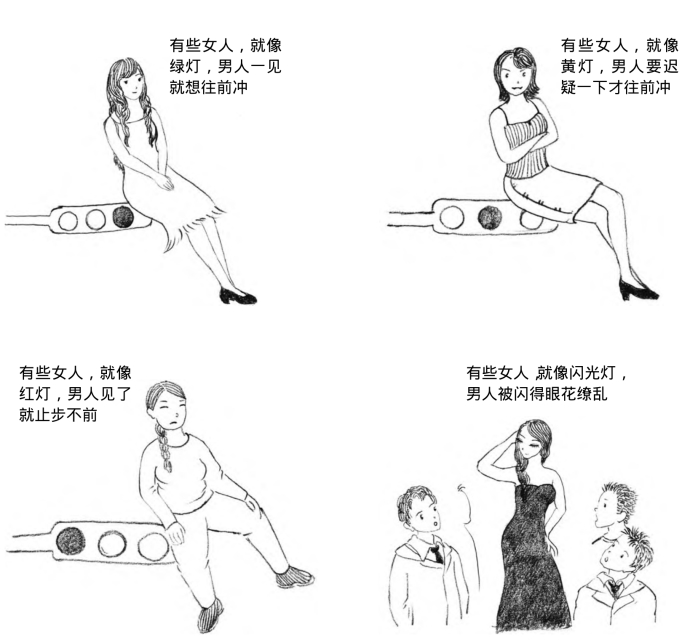 有些女人，就像绿灯，男人一见就想往前冲

有些女人，就像黄灯，男人要迟疑一下才往前冲

有些女人，就像红灯，男人见了就止步不前

有些女人 就像闪光灯，男人被闪得眼花缭乱