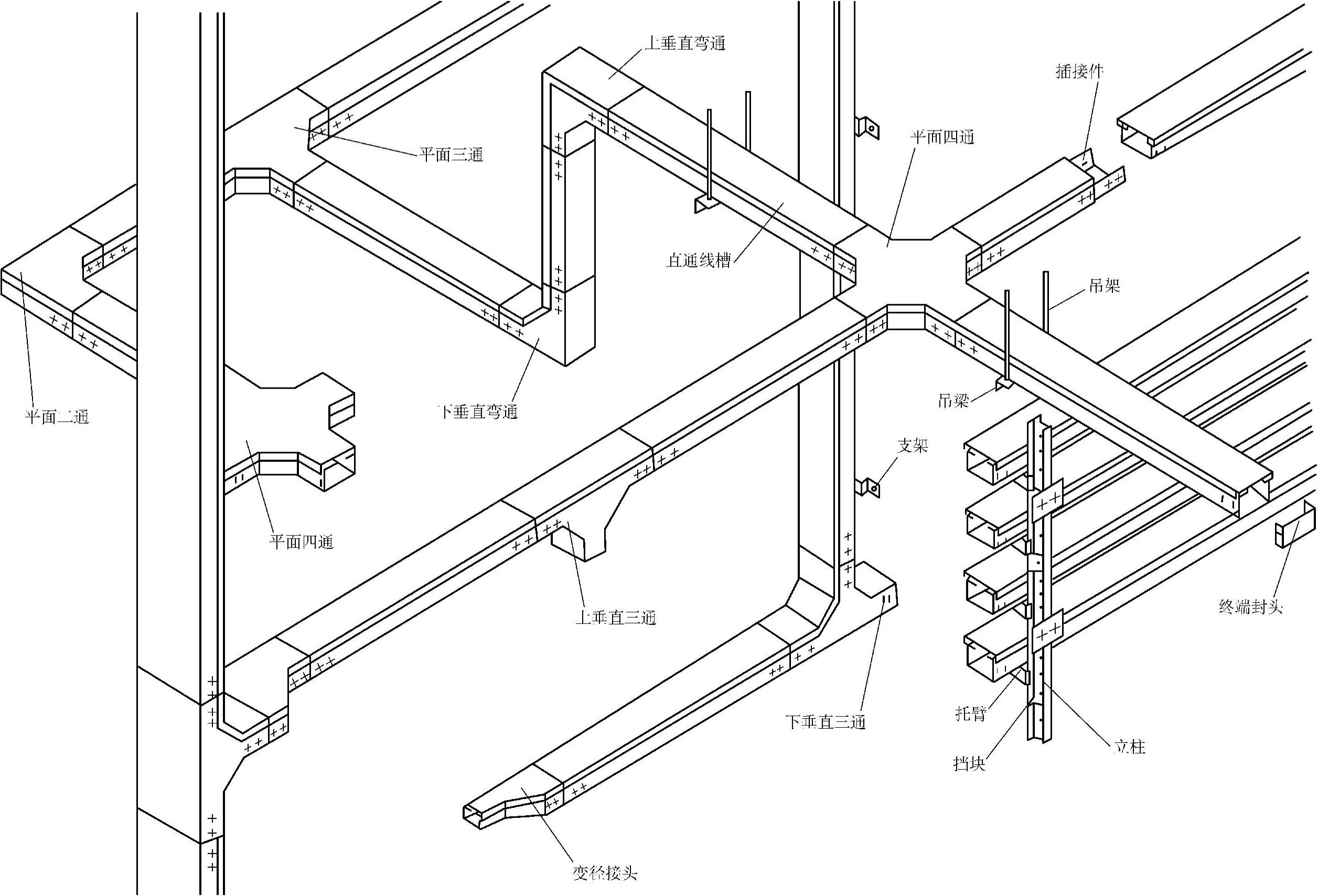 上垂直弯通
插接件
平面三通
平面四通
直通线槽
吊架
平面二通
下垂直弯通
吊梁
支架
平面四通
上垂直三通
终端封头
下垂直三通
托臂
立柱
挡块
变径接头