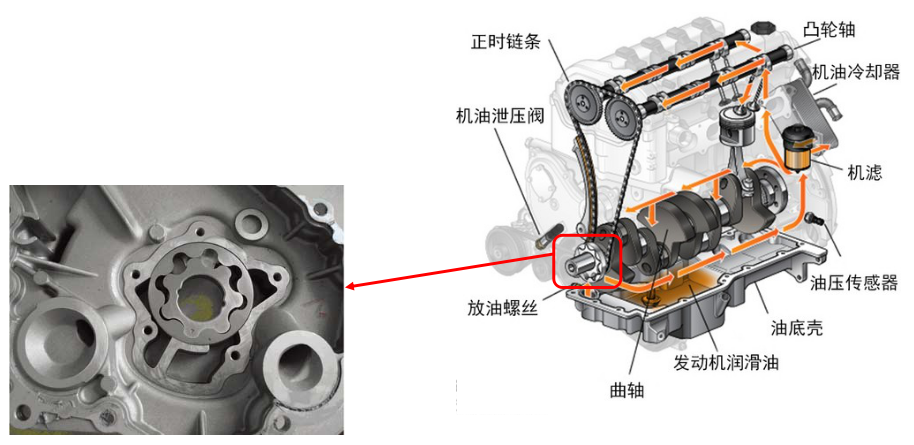 正时链条
凸轮轴
机油冷却器
机油泄压阀
机滤
油压传感器
放油螺丝
油底壳
发动机润滑油
曲轴