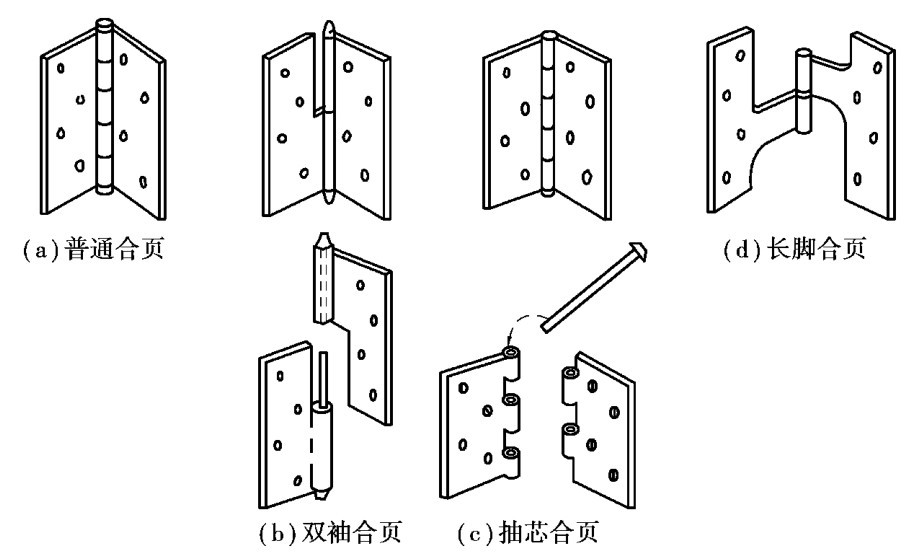 (a)普通合页

(d)长脚合页

(b)双袖合页

(c)抽芯合页