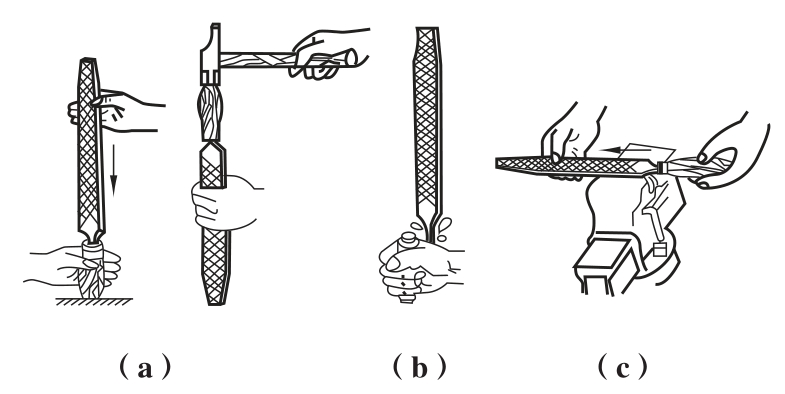 （a）

（b）

（c）