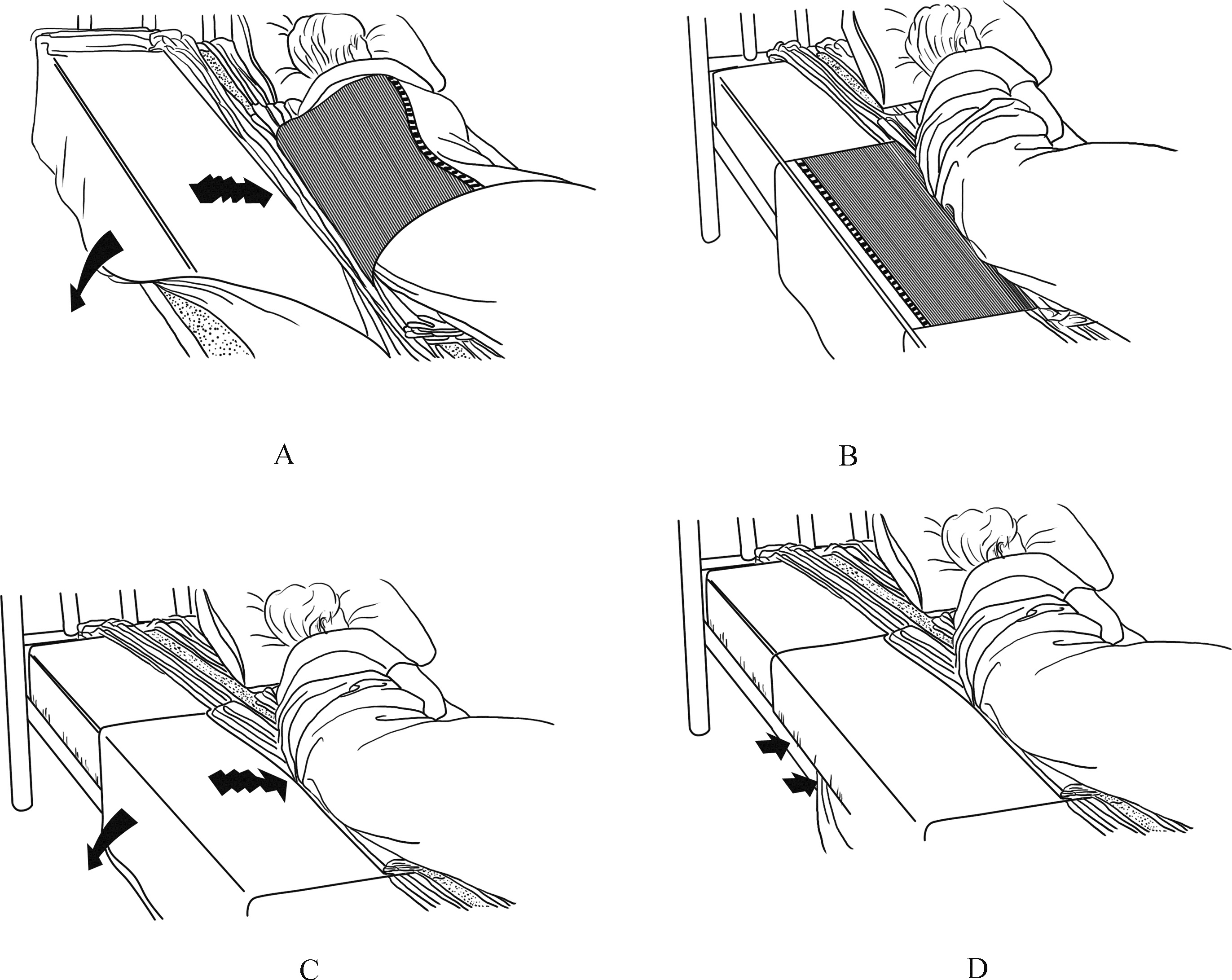 A

B

C

D