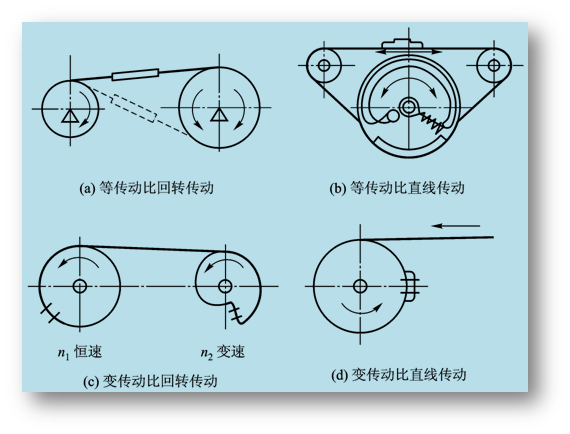 (a) 等传动比回转传动

(b) 等传动比直线传动

$n_1$ 恒速

$n_2$ 变速

(c) 变传动比回转传动

(d) 变传动比直线传动