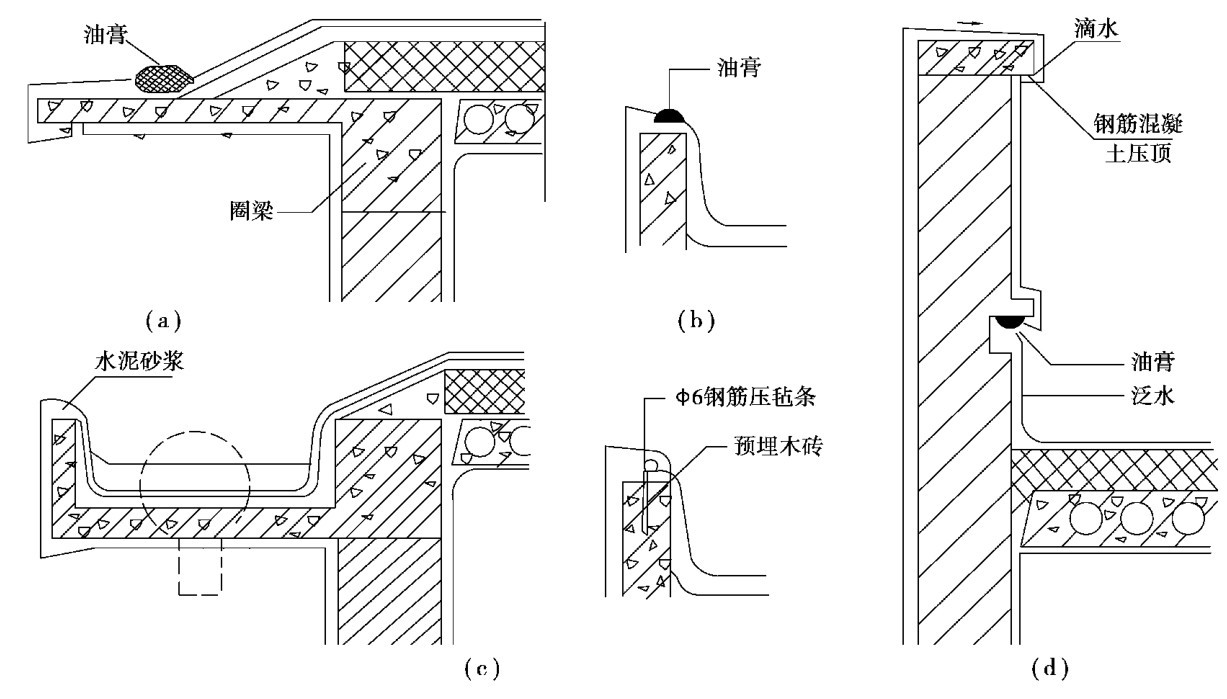 油膏

圈梁

(a)

油膏

(b)

水泥砂浆

Φ6钢筋压毡条

预埋木砖

(c)

滴水

钢筋混凝土压顶

油膏

泛水

(d)