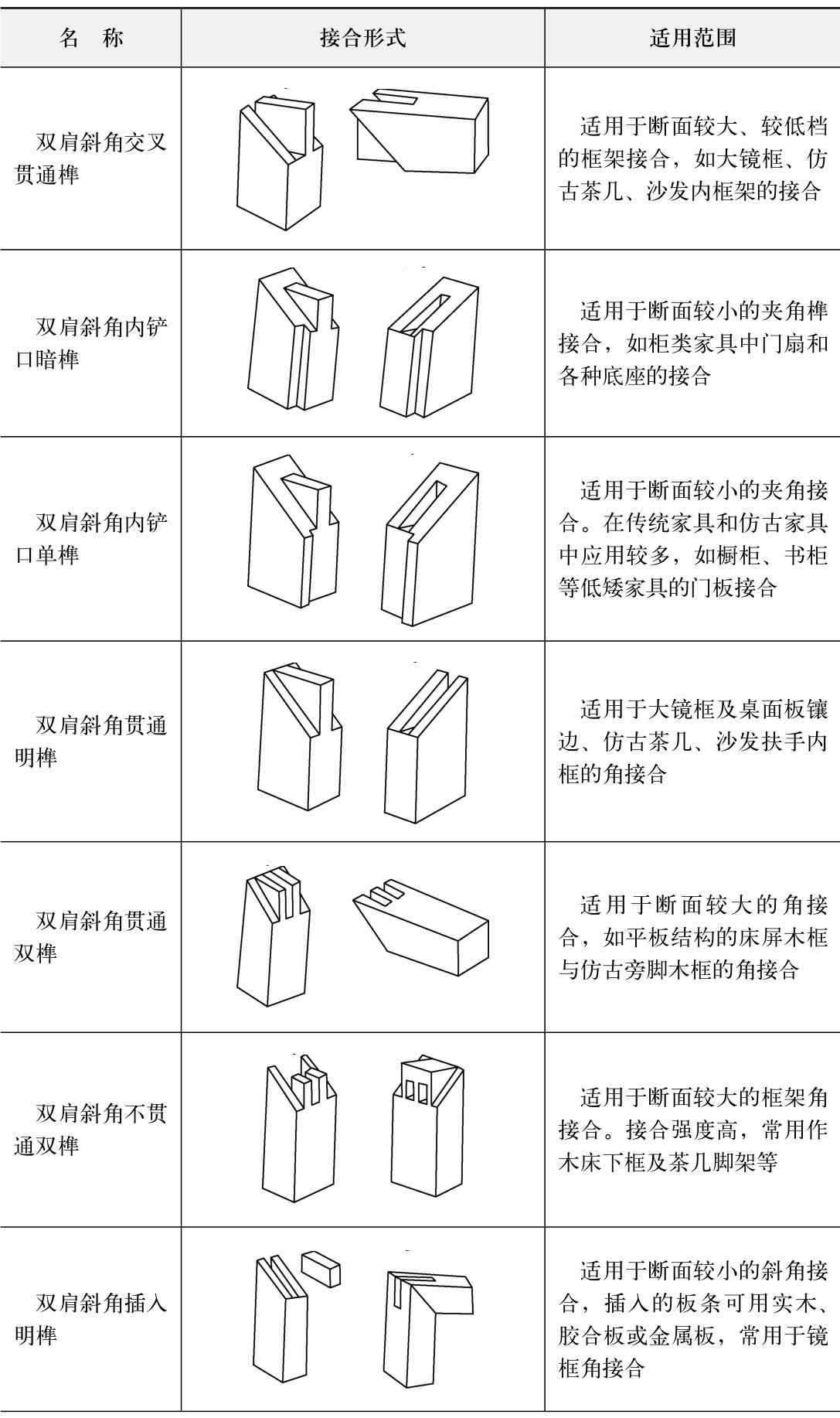 | 名　称 | 接合形式 | 适用范围 |
|---|---|---|
| 双肩斜角交叉贯通榫 |  | 适用于断面较大、较低档的框架接合，如大镜框、仿古茶几、沙发内框架的接合 |
| 双肩斜角内铲口暗榫 |  | 适用于断面较小的夹角榫接合，如柜类家具中门扇和各种底座的接合 |
| 双肩斜角内铲口单榫 |  | 适用于断面较小的夹角接合。在传统家具和仿古家具中应用较多，如橱柜、书柜等低矮家具的门板接合 |
| 双肩斜角贯通明榫 |  | 适用于大镜框及桌面板镶边、仿古茶几、沙发扶手内框的角接合 |
| 双肩斜角贯通双榫 |  | 适用于断面较大的角接合，如平板结构的床屏木框与仿古旁脚木框的角接合 |
| 双肩斜角不贯通双榫 |  | 适用于断面较大的框架角接合。接合强度高，常用作木床下框及茶几脚架等 |
| 双肩斜角插入明榫 |  | 适用于断面较小的斜角接合，插入的板条可用实木、胶合板或金属板，常用于镜框角接合 |