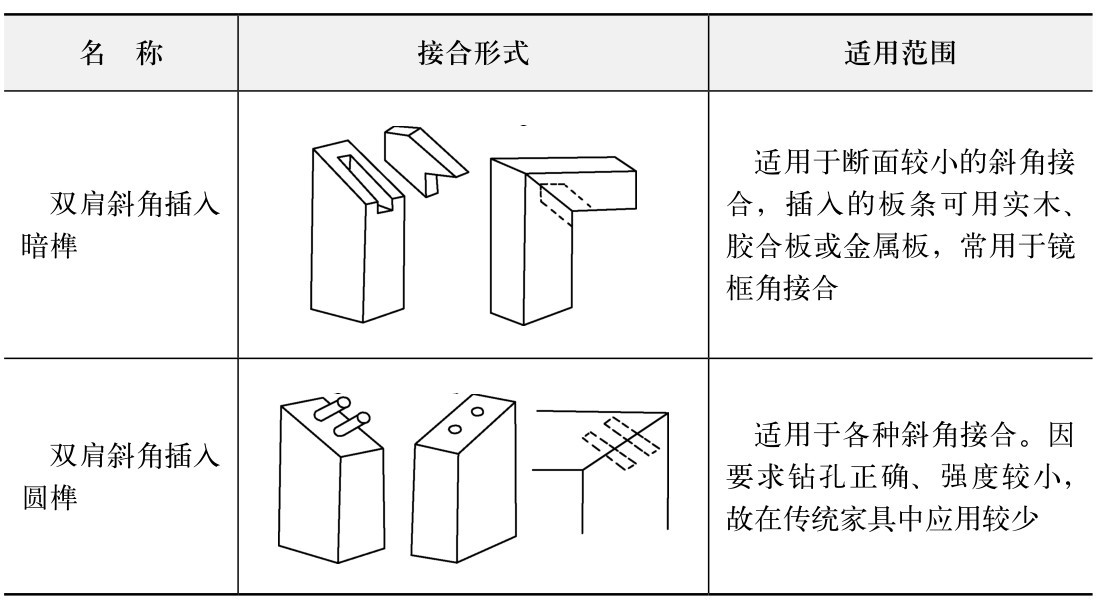 | 名　称 | 接合形式 | 适用范围 |
|---|---|---|
| 双肩斜角插入暗榫 |  | 适用于断面较小的斜角接合，插入的板条可用实木、胶合板或金属板，常用于镜框角接合 |
| 双肩斜角插入圆榫 |  | 适用于各种斜角接合。因要求钻孔正确、强度较小，故在传统家具中应用较少 |