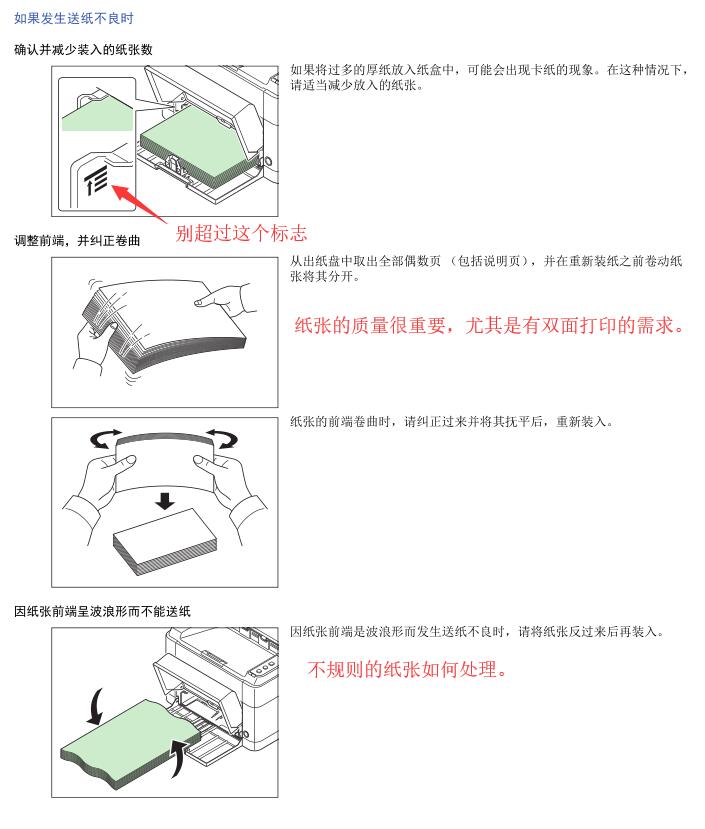 如果发生送纸不良时

确认并减少装入的纸张数

如果将过多的厚纸放入纸盒中，可能会出现卡纸的现象。在这种情况下，请适当减少放入的纸张。

别超过这个标志

调整前端，并纠正卷曲

从出纸盘中取出全部偶数页（包括说明页），并在重新装纸之前卷动纸张将其分开。

纸张的质量很重要，尤其是有双面打印的需求。

纸张的前端卷曲时，请纠正过来并将其抚平后，重新装入。

因纸张前端呈波浪形而不能送纸

因纸张前端是波浪形而发生送纸不良时，请将纸张反过来后再装入。

不规则的纸张如何处理。