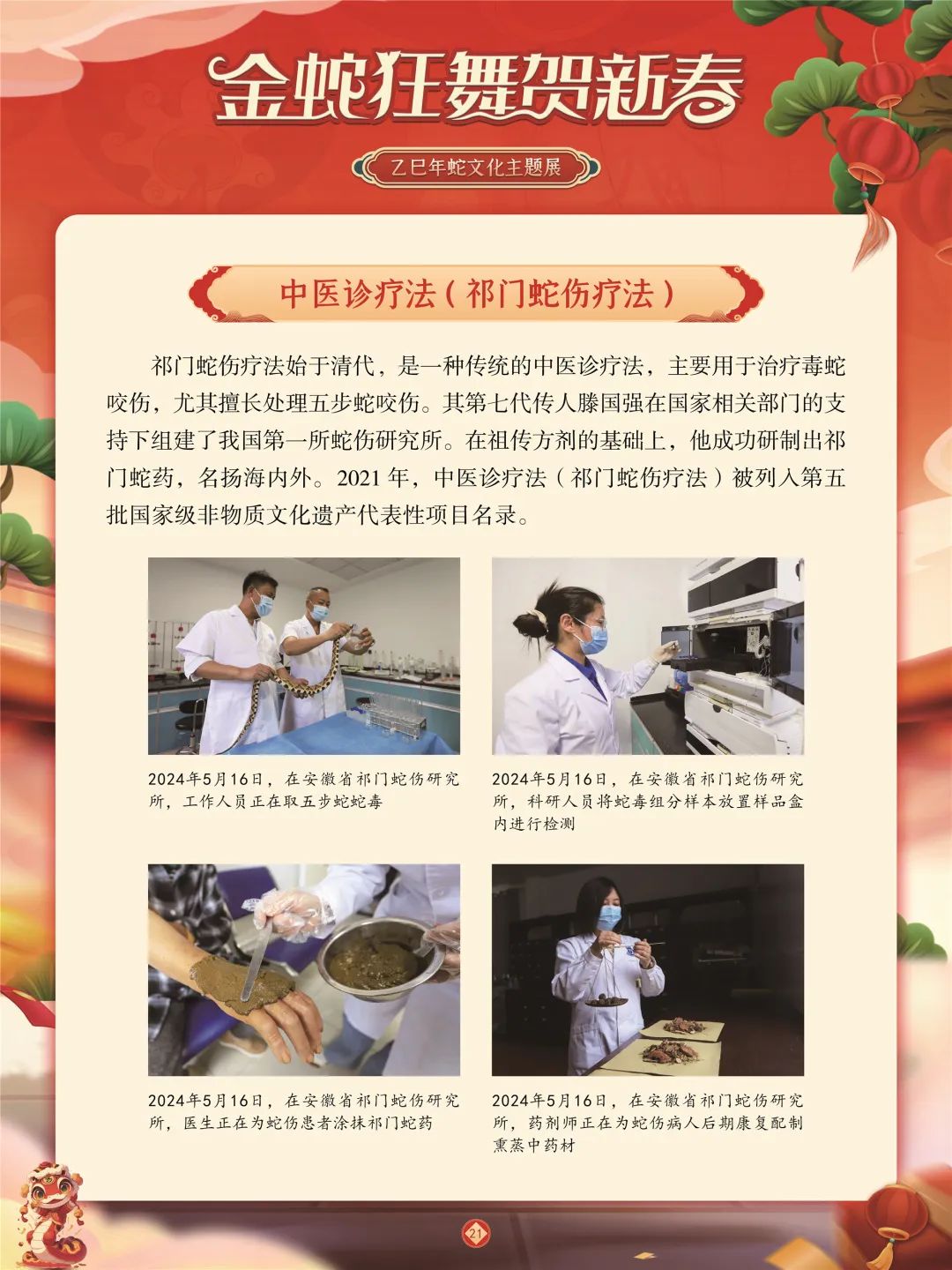 金蛇狂舞贺新春

乙巳年蛇文化主题展

中医诊疗法（祁门蛇伤疗法）

祁门蛇伤疗法始于清代，是一种传统的中医诊疗法，主要用于治疗毒蛇咬伤，尤其擅长处理五步蛇咬伤。其第七代传人滕国强在国家相关部门的支持下组建了我国第一所蛇伤研究所。在祖传方剂的基础上，他成功研制出祁门蛇药，名扬海内外。2021 年，中医诊疗法（祁门蛇伤疗法）被列入第五批国家级非物质文化遗产代表性项目名录。

2024年5月16日，在安徽省祁门蛇伤研究所，工作人员正在取五步蛇蛇毒

2024年5月16日，在安徽省祁门蛇伤研究所，科研人员将蛇毒组分样本放置样品盒内进行检测

2024年5月16日，在安徽省祁门蛇伤研究所，医生正在为蛇伤患者涂抹祁门蛇药

2024年5月16日，在安徽省祁门蛇伤研究所，药剂师正在为蛇伤病人后期康复配制熏蒸中药材

21