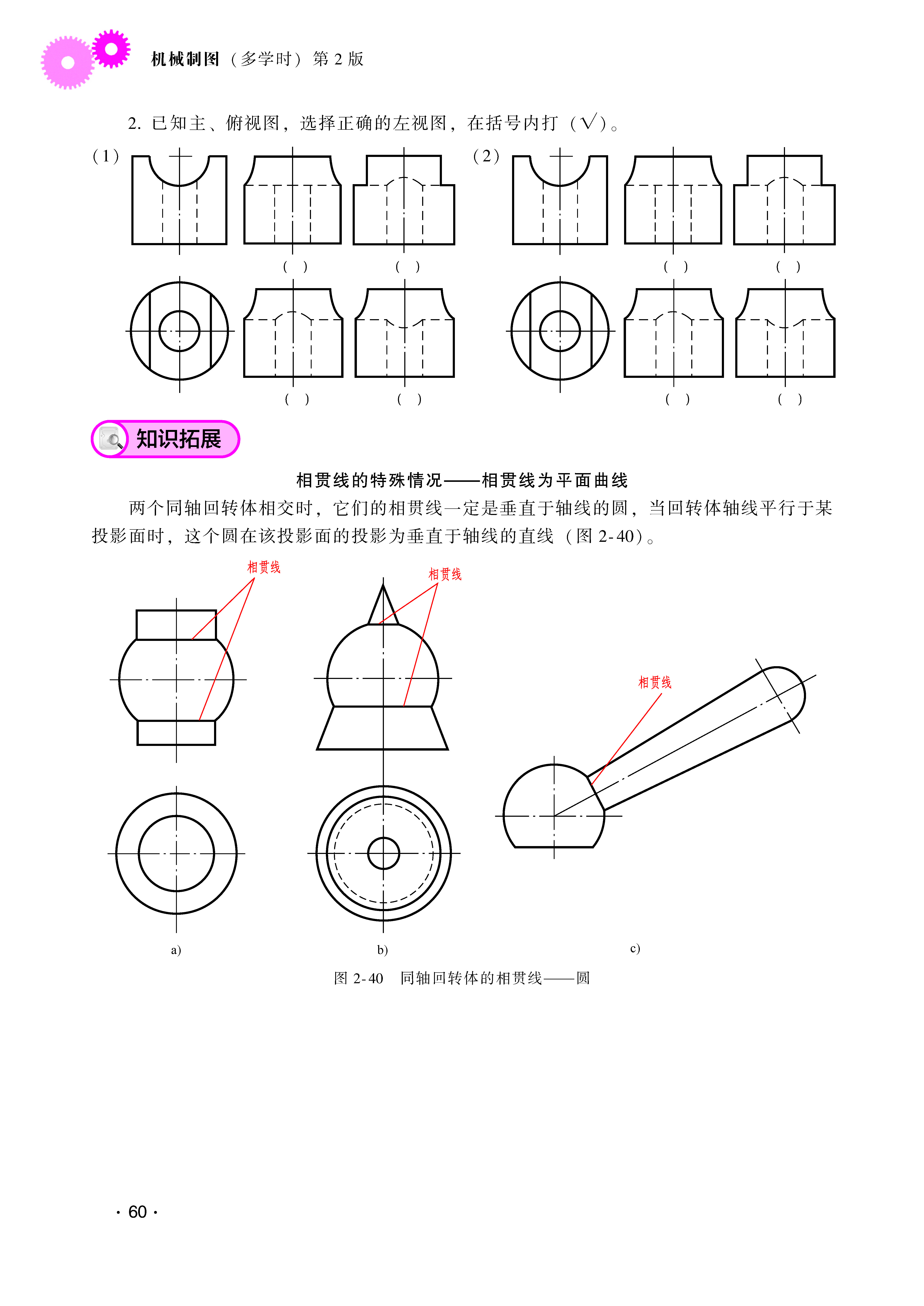 机械制图（多学时）第 2 版

2. 已知主、俯视图，选择正确的左视图，在括号内打（√）。

（1）

（ ） （ ）

（ ） （ ）

（2）

（ ） （ ）

（ ） （ ）

知识拓展

相贯线的特殊情况——相贯线为平面曲线

两个同轴回转体相交时，它们的相贯线一定是垂直于轴线的圆，当回转体轴线平行于某投影面时，这个圆在该投影面的投影为垂直于轴线的直线（图 2-40）。

相贯线

相贯线

相贯线

a)

b)

c)

图 2-40 同轴回转体的相贯线——圆

· 60 ·