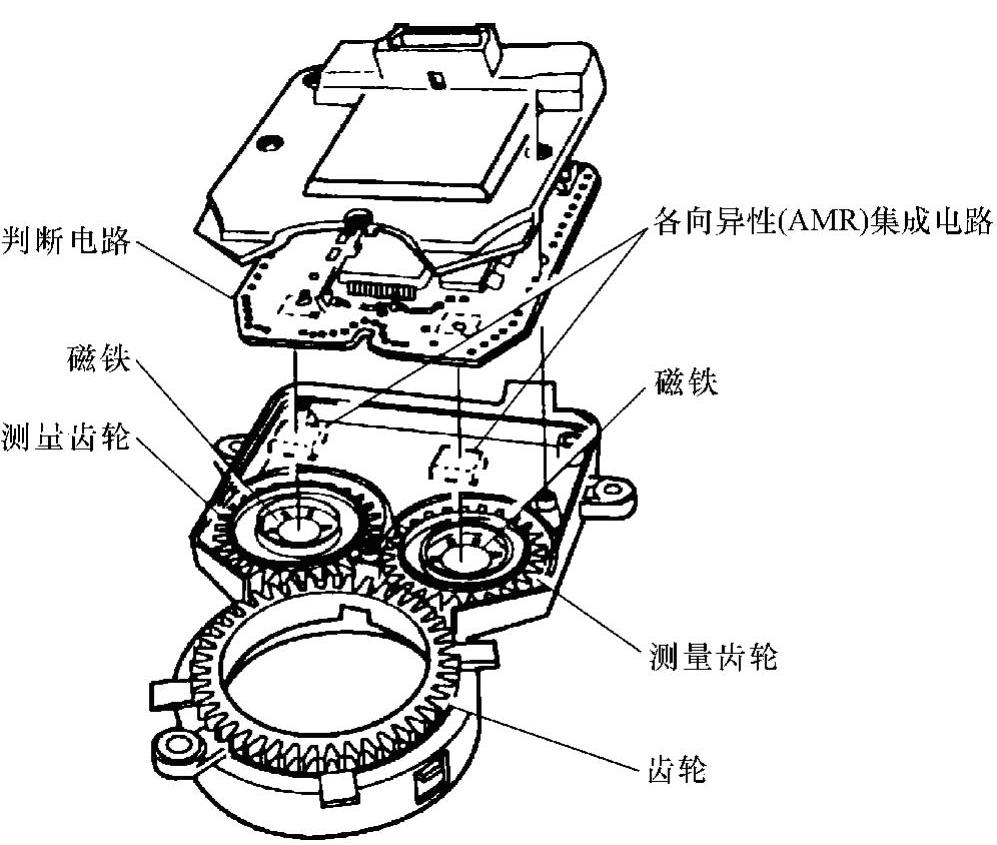 判断电路
各向异性(AMR)集成电路
磁铁
磁铁
测量齿轮
测量齿轮
齿轮