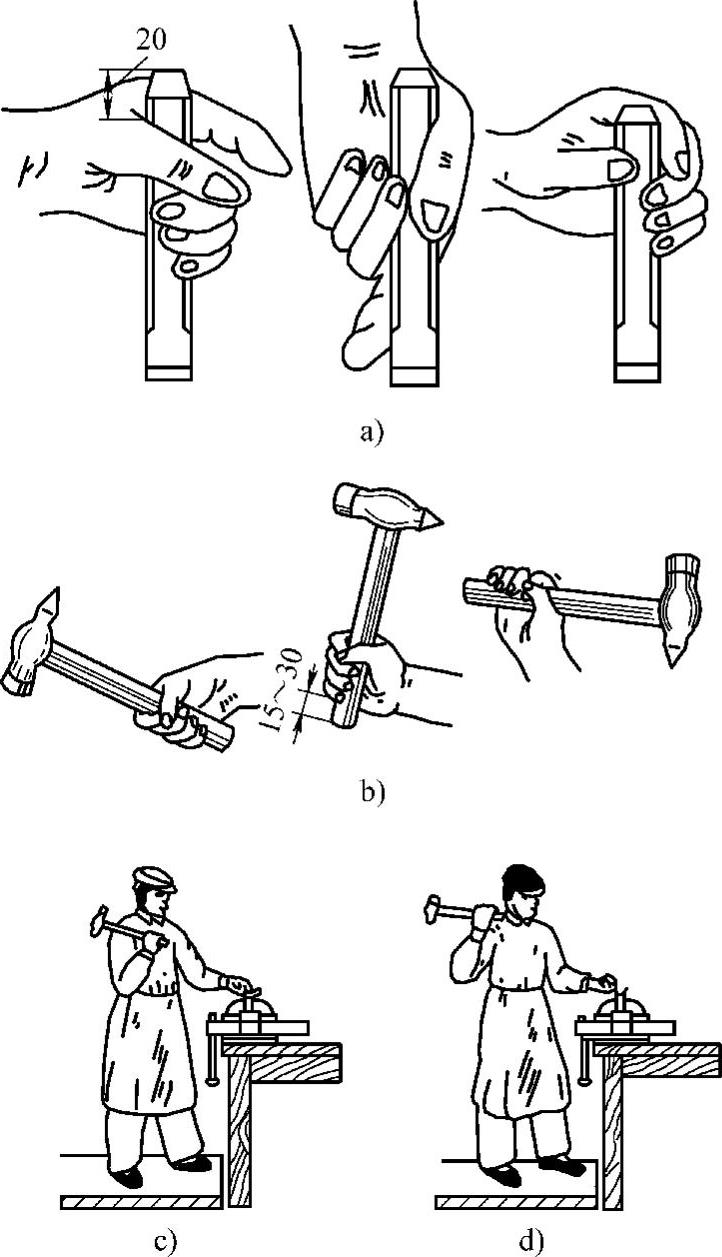 20

a)

15~30

b)

c)

d)