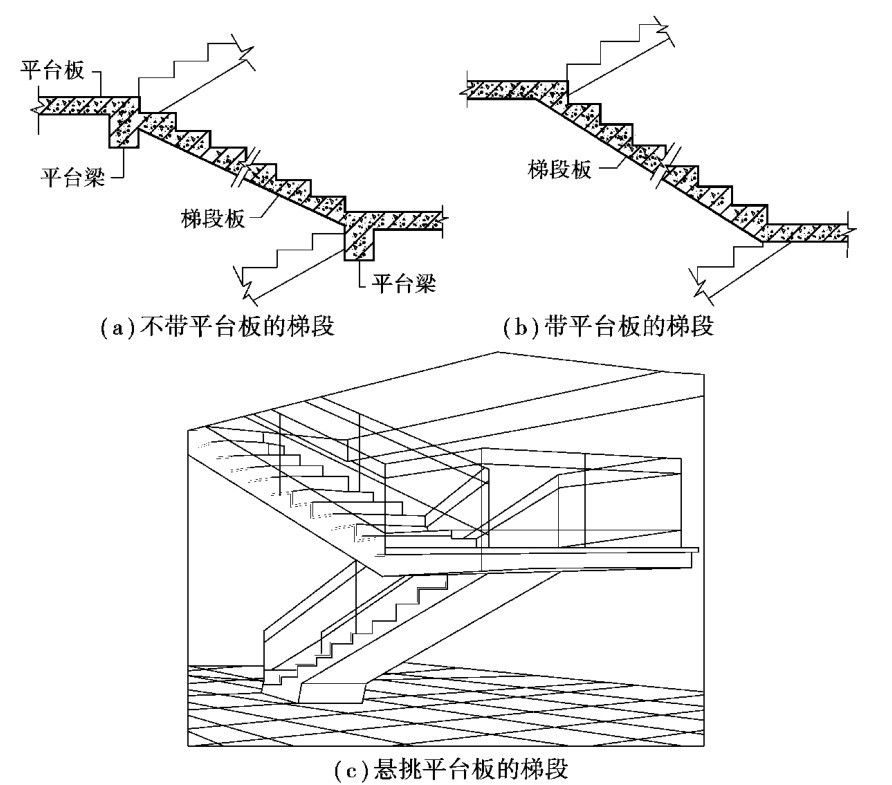 平台板

平台梁

梯段板

平台梁

(a)不带平台板的梯段

梯段板

(b)带平台板的梯段

(c)悬挑平台板的梯段