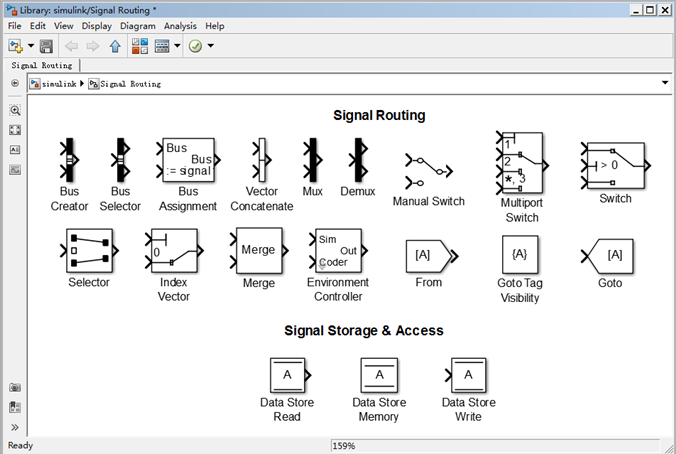 Library: simulink/Signal Routing *

File Edit View Display Diagram Analysis Help

Signal Routing

simulink ▶ Signal Routing

Signal Routing

Bus Creator

Bus Selector

Bus
Bus
:= signal
Bus Assignment

Vector Concatenate

Mux

Demux

Manual Switch

1
2
*, 3
Multiport Switch

> 0
Switch

Selector

0
Index Vector

Merge
Merge

Sim
Out
Coder
Environment Controller

[A]
From

{A}
Goto Tag Visibility

[A]
Goto

Signal Storage & Access

A
Data Store Read

A
Data Store Memory

A
Data Store Write

Ready

159%