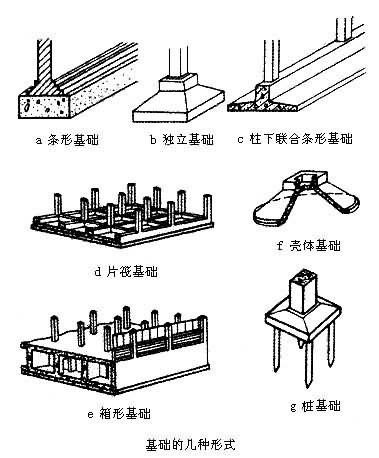 a 条形基础

b 独立基础

c 柱下联合条形基础

d 片筏基础

f 壳体基础

e 箱形基础

g 桩基础

基础的几种形式