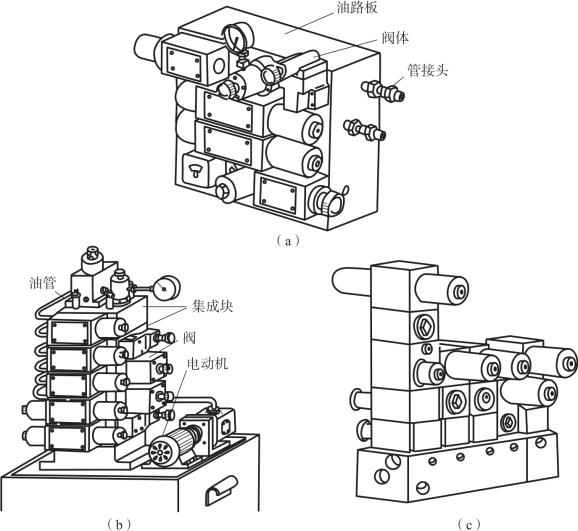 油路板
阀体
管接头
（a）
油管
集成块
阀
电动机
（b）
（c）