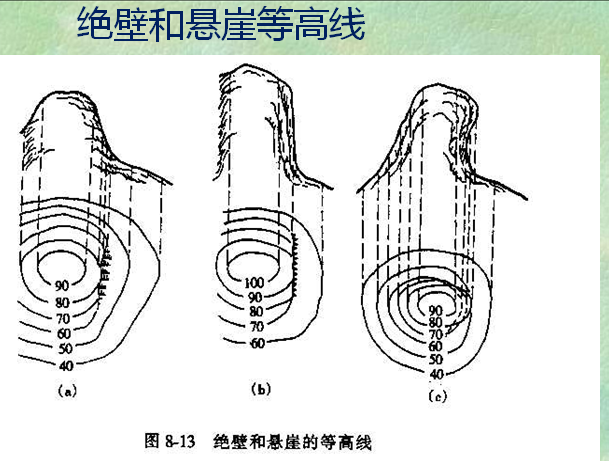 绝壁和悬崖等高线

90
80
70
60
50
40
(a)

100
90
80
70
60
(b)

90
80
70
60
50
40
(c)

图 8-13 绝壁和悬崖的等高线