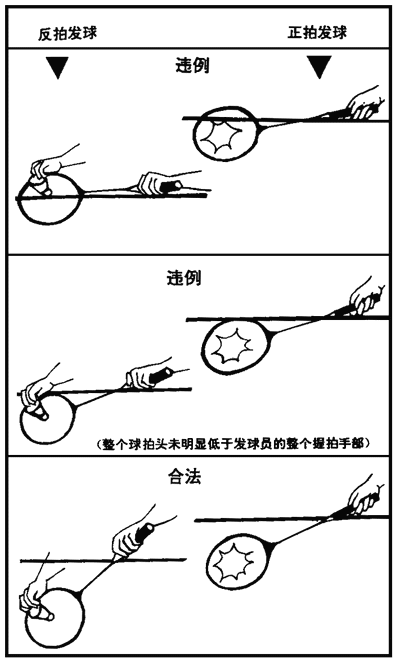 反拍发球

正拍发球

违例

违例

（整个球拍头未明显低于发球员的整个握拍手部）

合法