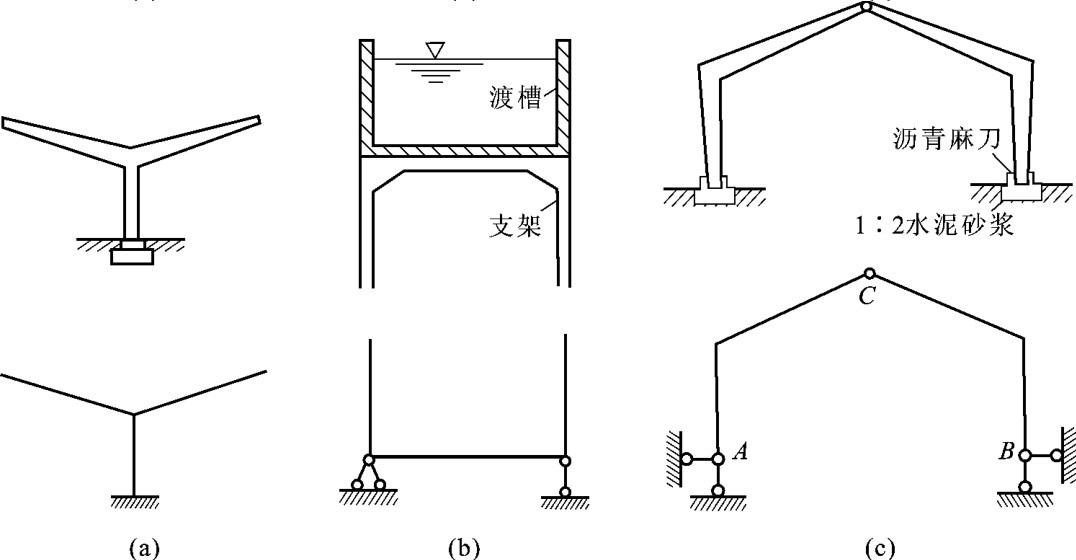 渡槽

支架

沥青麻刀

1∶2水泥砂浆

C

A

B

(a)

(b)

(c)