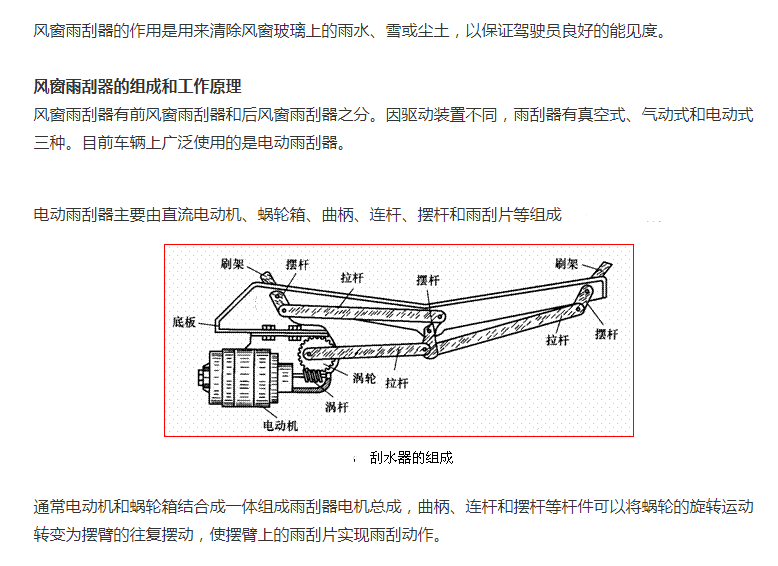 风窗雨刮器的作用是用来清除风窗玻璃上的雨水、雪或尘土，以保证驾驶员良好的能见度。

风窗雨刮器的组成和工作原理

风窗雨刮器有前风窗雨刮器和后风窗雨刮器之分。因驱动装置不同，雨刮器有真空式、气动式和电动式三种。目前车辆上广泛使用的是电动雨刮器。

电动雨刮器主要由直流电动机、蜗轮箱、曲柄、连杆、摆杆和雨刮片等组成

刷架
摆杆
拉杆
摆杆
刷架
底板
拉杆
摆杆
涡轮
拉杆
涡杆
电动机

刮水器的组成

通常电动机和蜗轮箱结合成一体组成雨刮器电机总成，曲柄、连杆和摆杆等杆件可以将蜗轮的旋转运动转变为摆臂的往复摆动，使摆臂上的雨刮片实现雨刮动作。